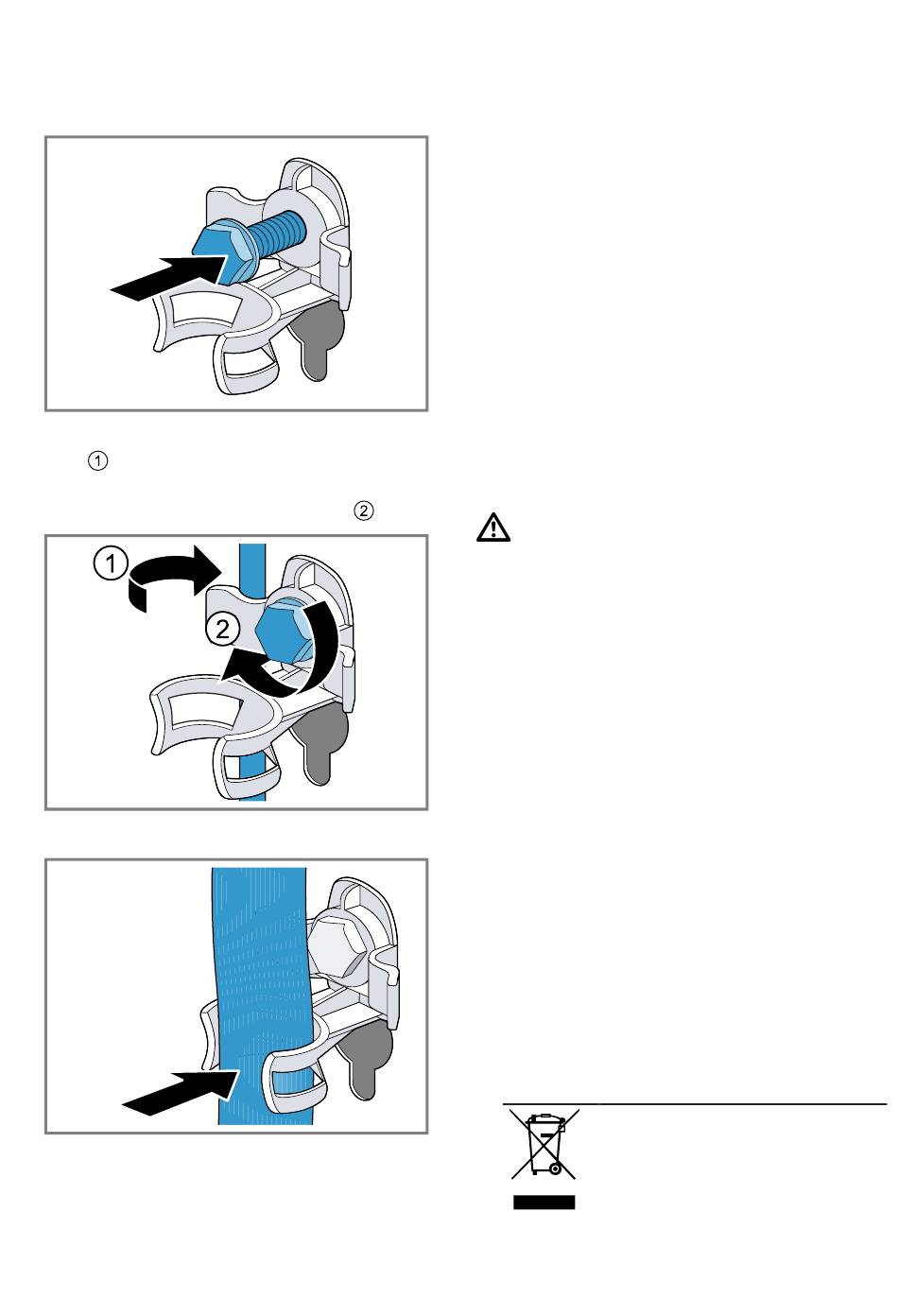 ①

②

1

2