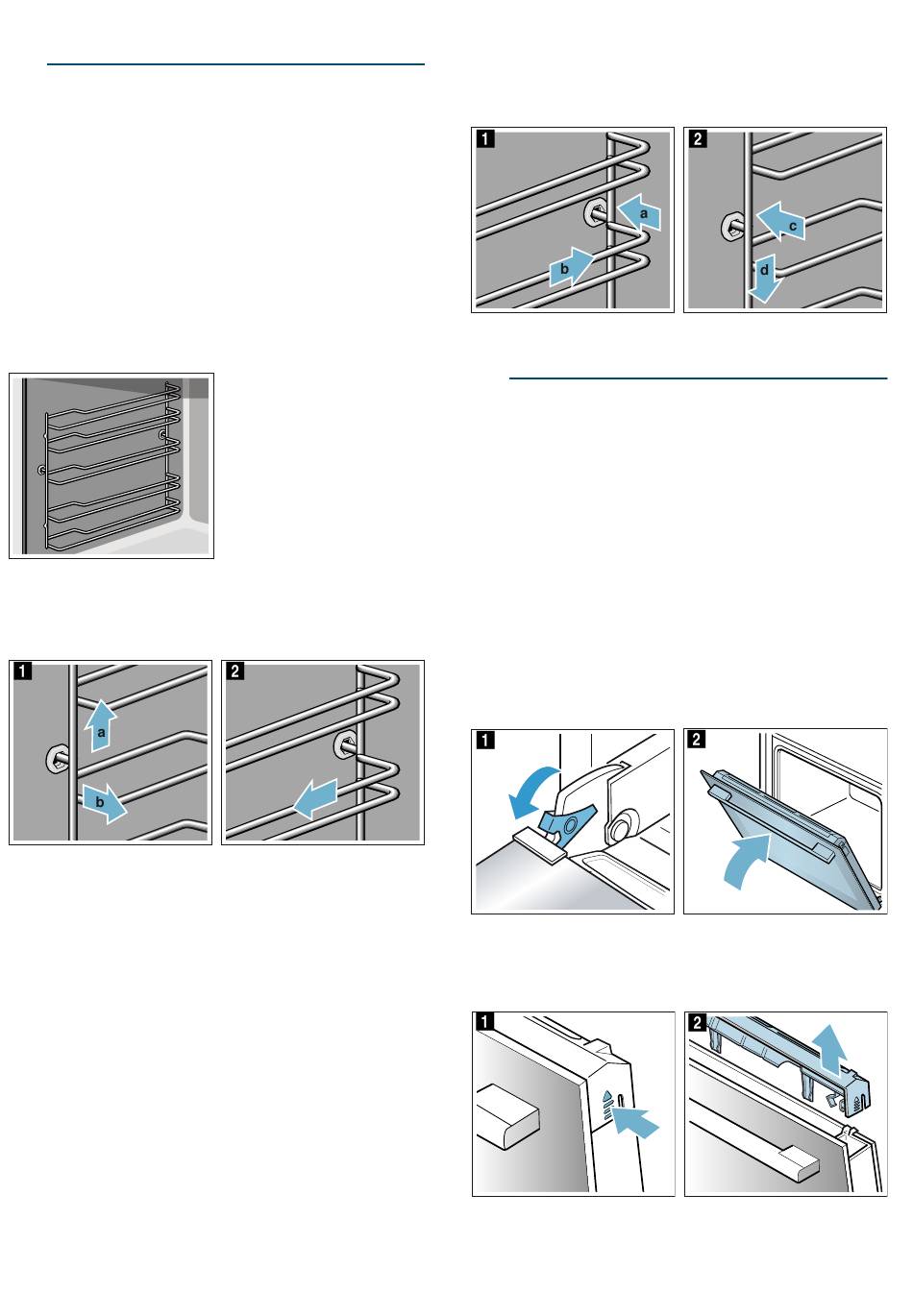 1

a

b

2

c

d

1

a

b

2

1

2

1

2