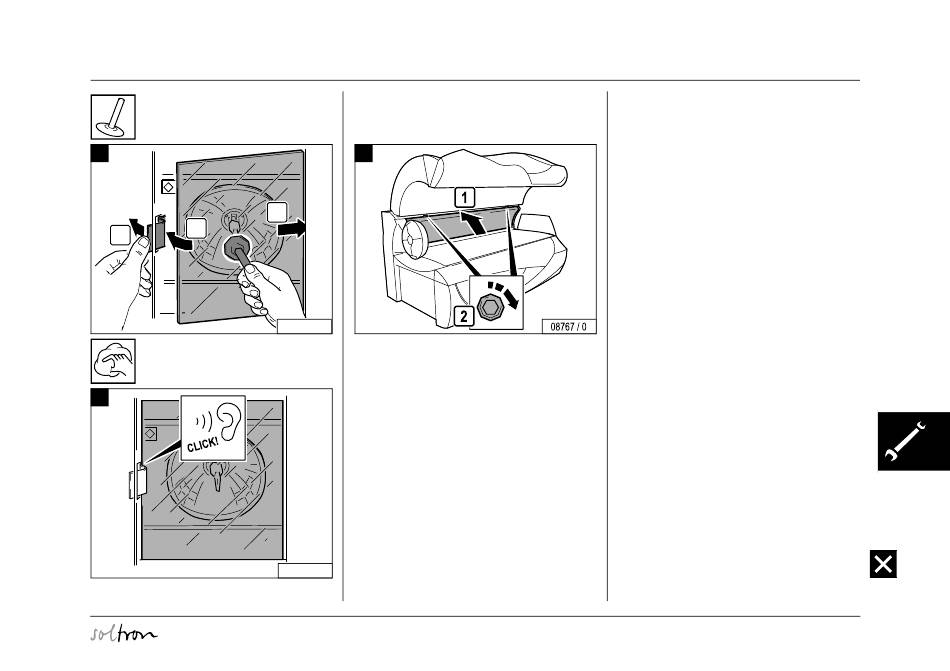 CLICK!

1

2

08767 / 0

soltron