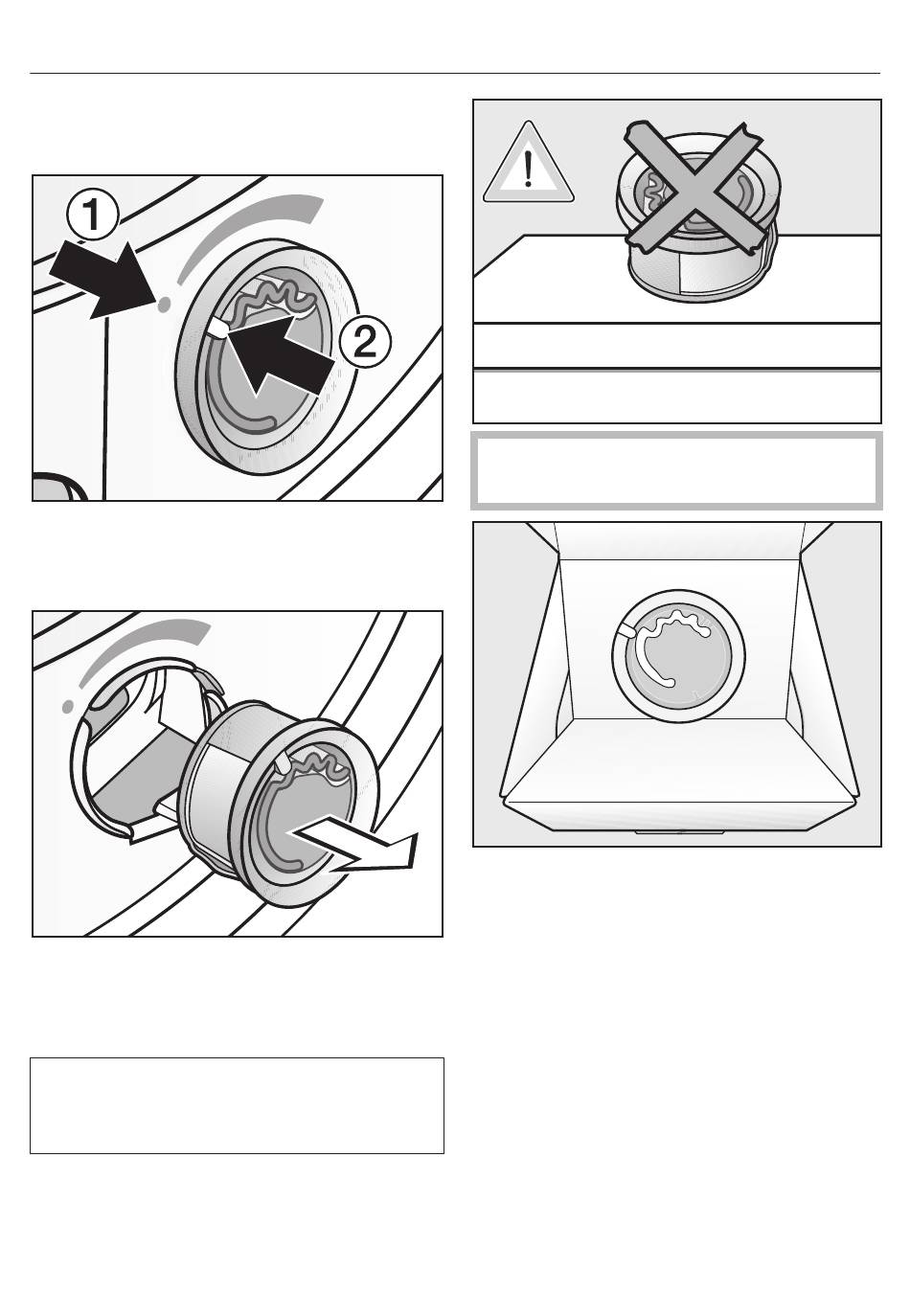 1

2

!