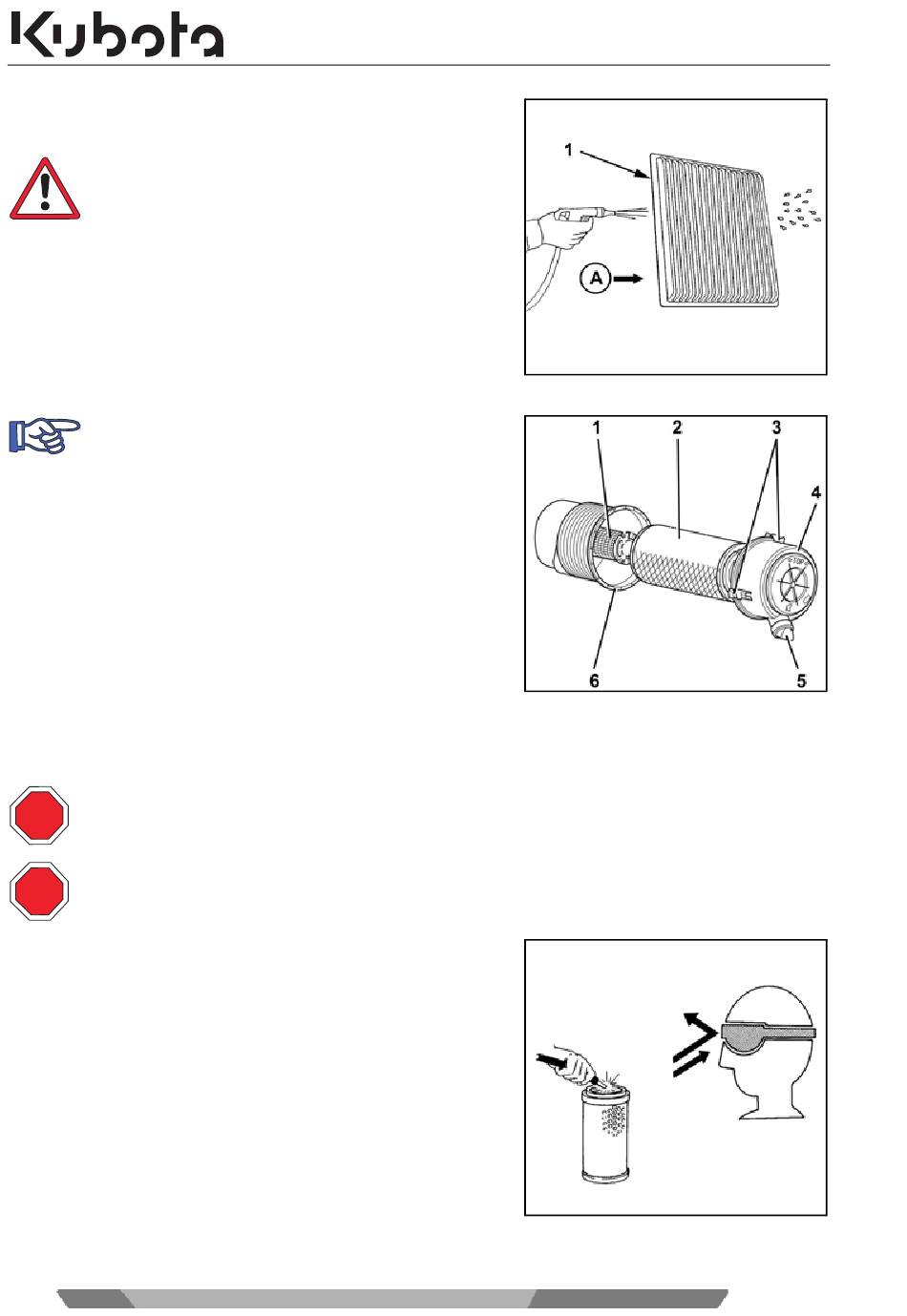 Kubota

1

A

1
2
3
4
6
5