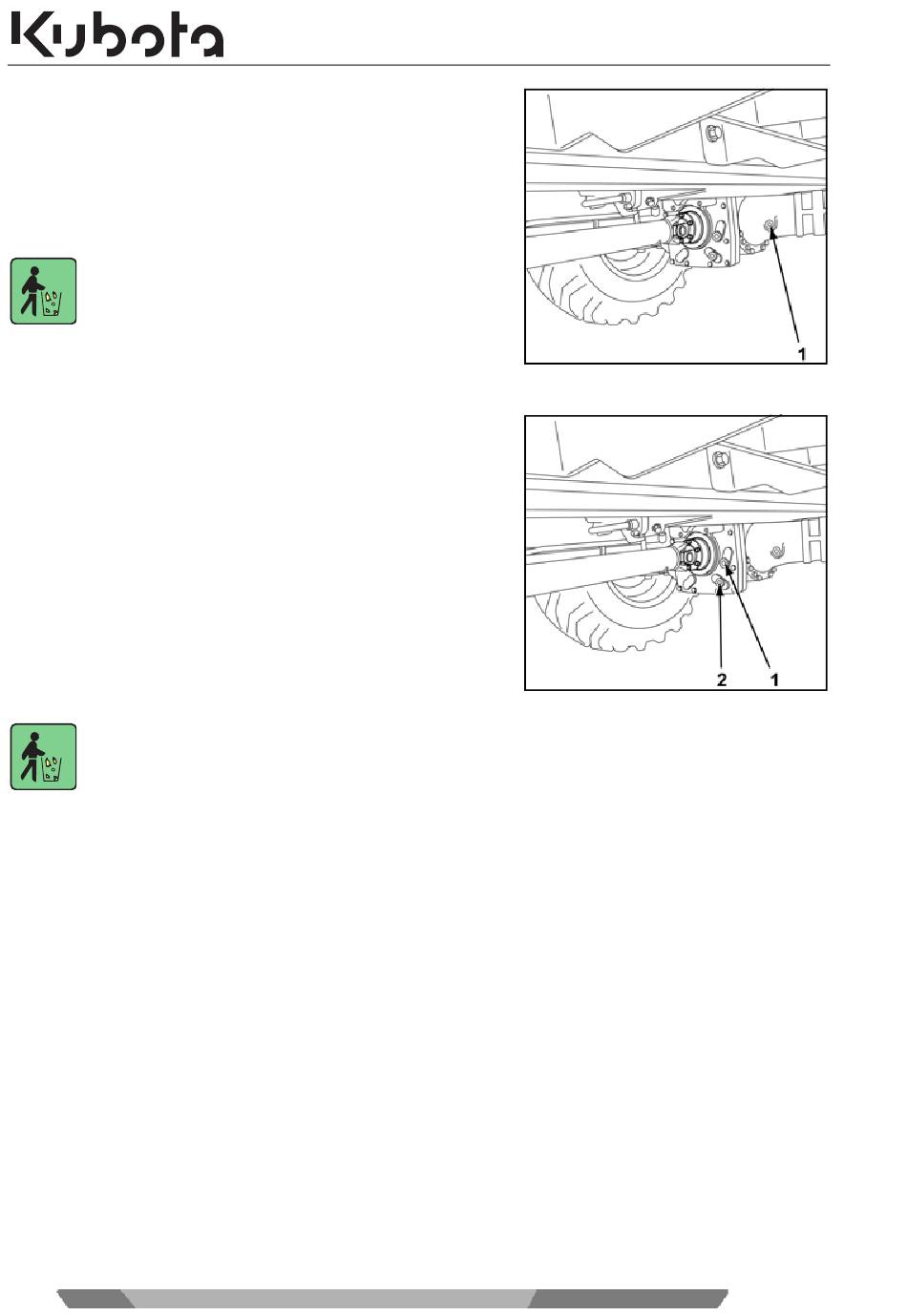 Kubota

1

2 1