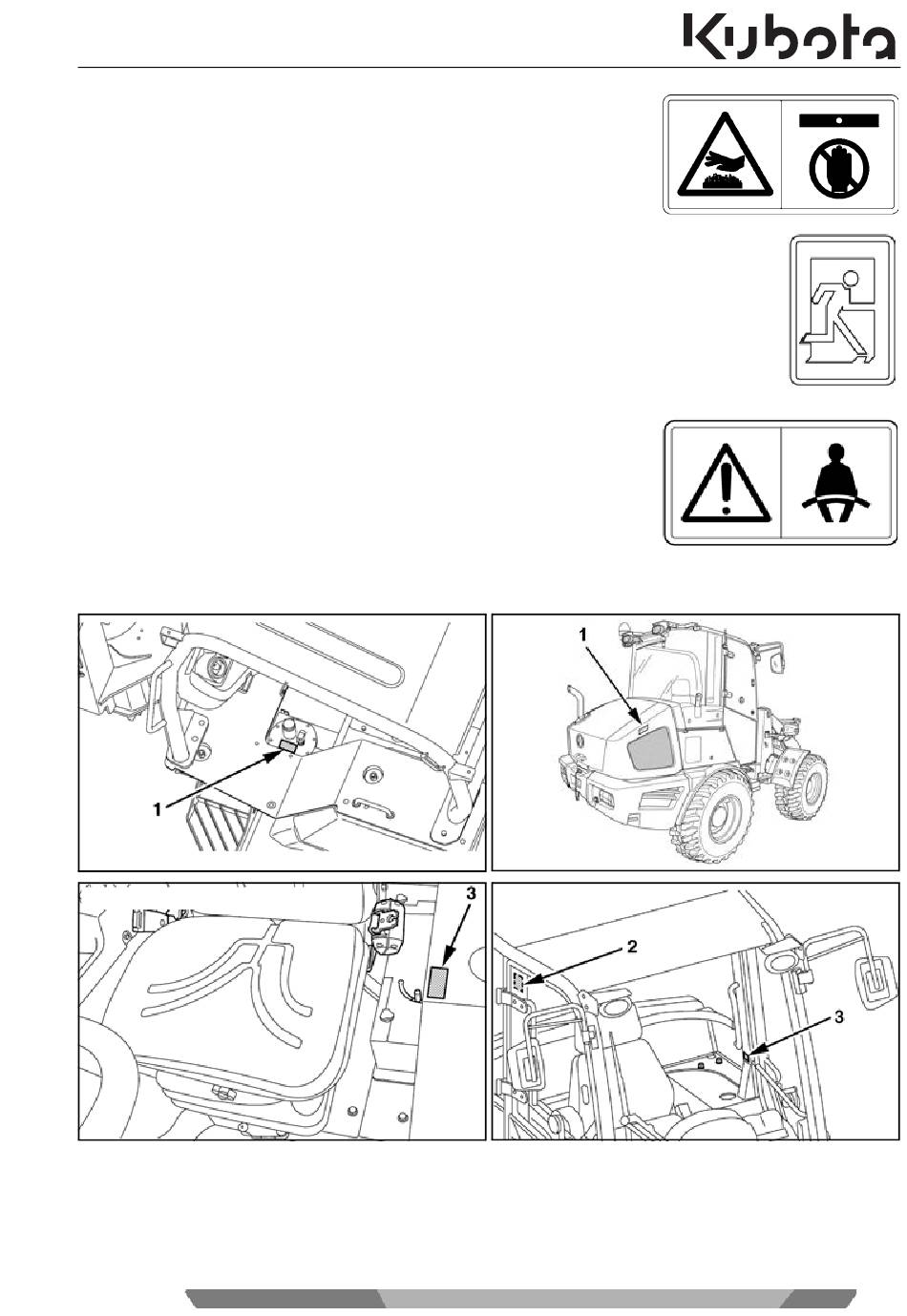 Kubota

1

1

3

2

3