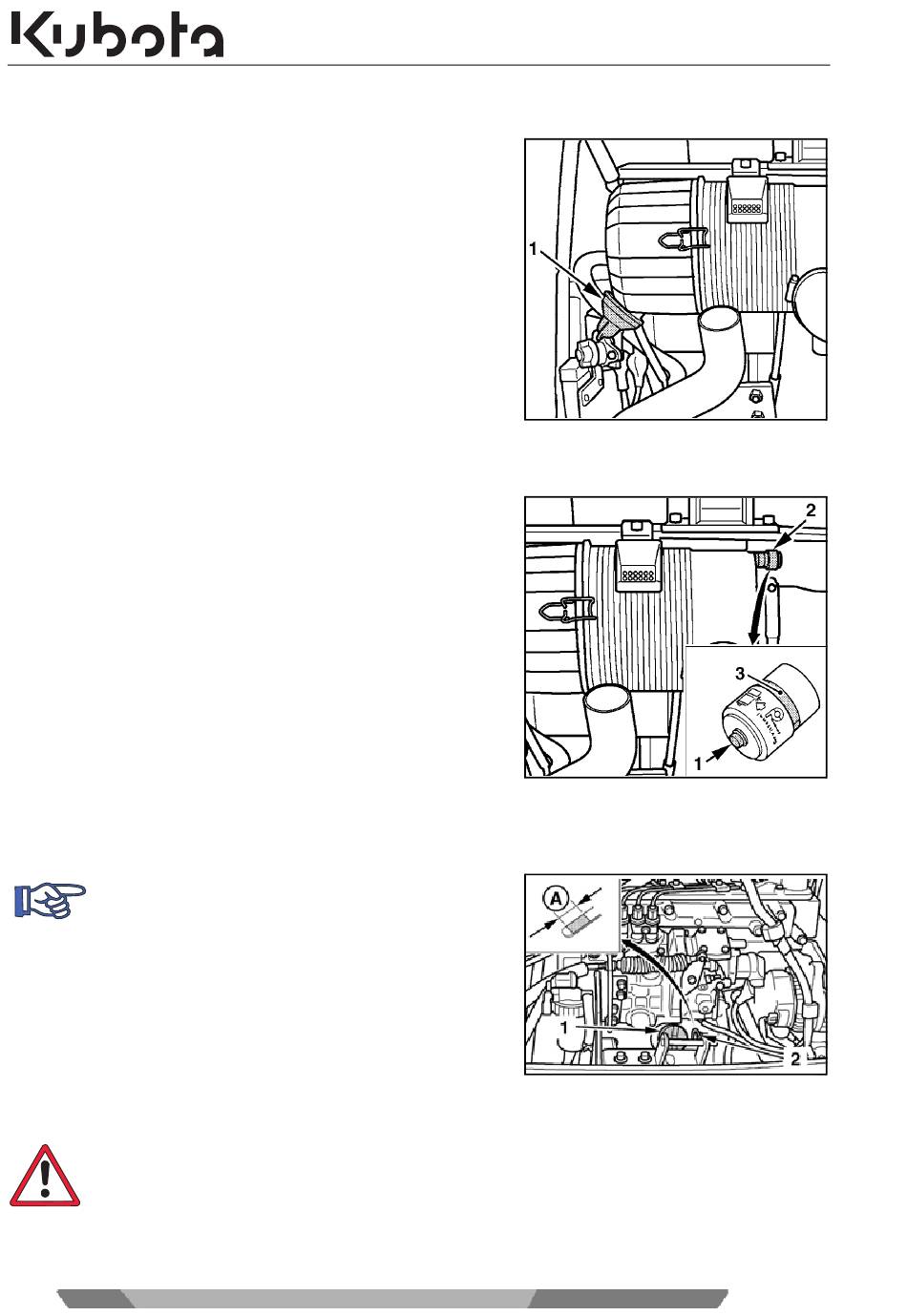 Kubota

1

2

3

1

A

1

2