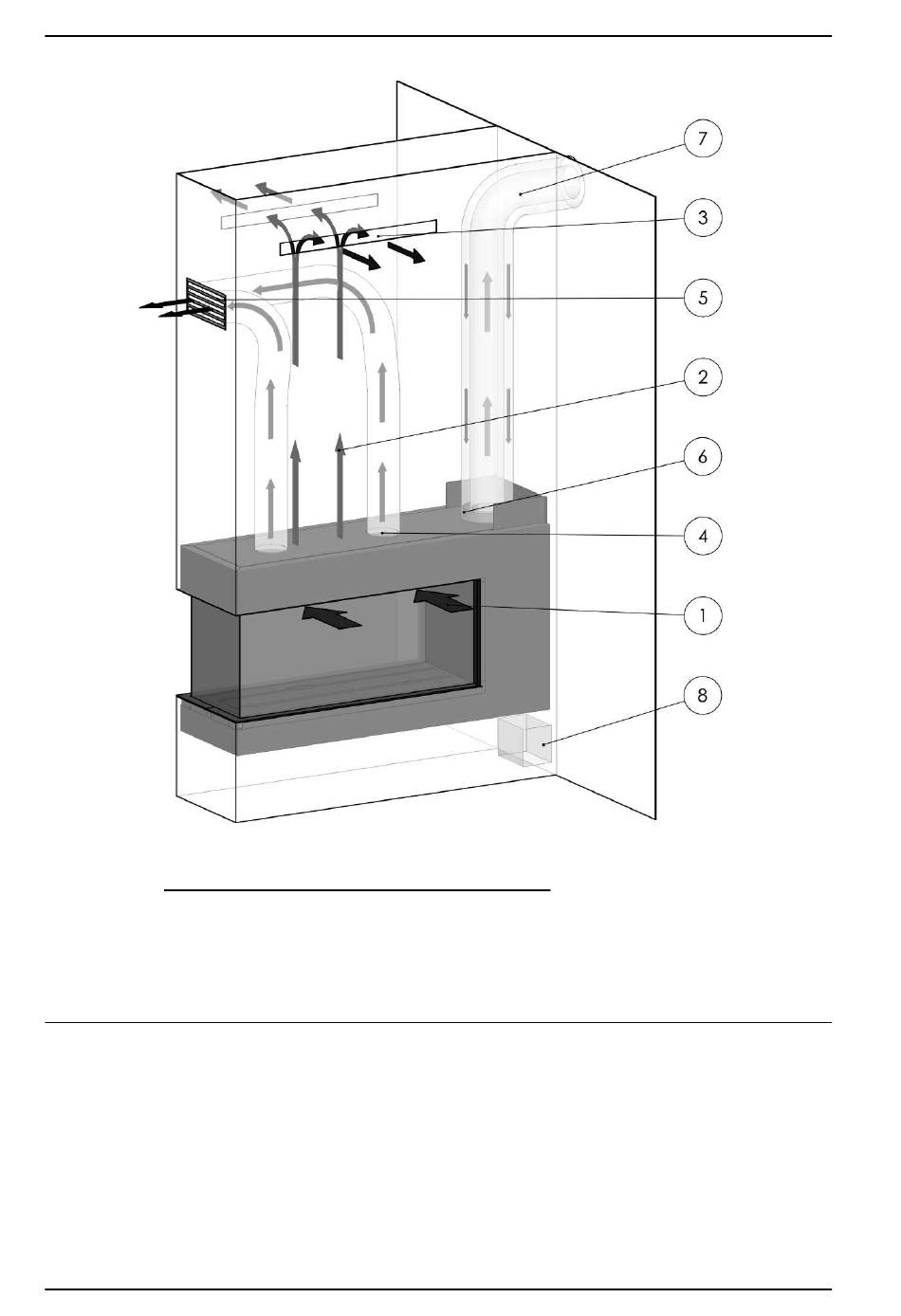 7

3

5

2

6

4

1

8