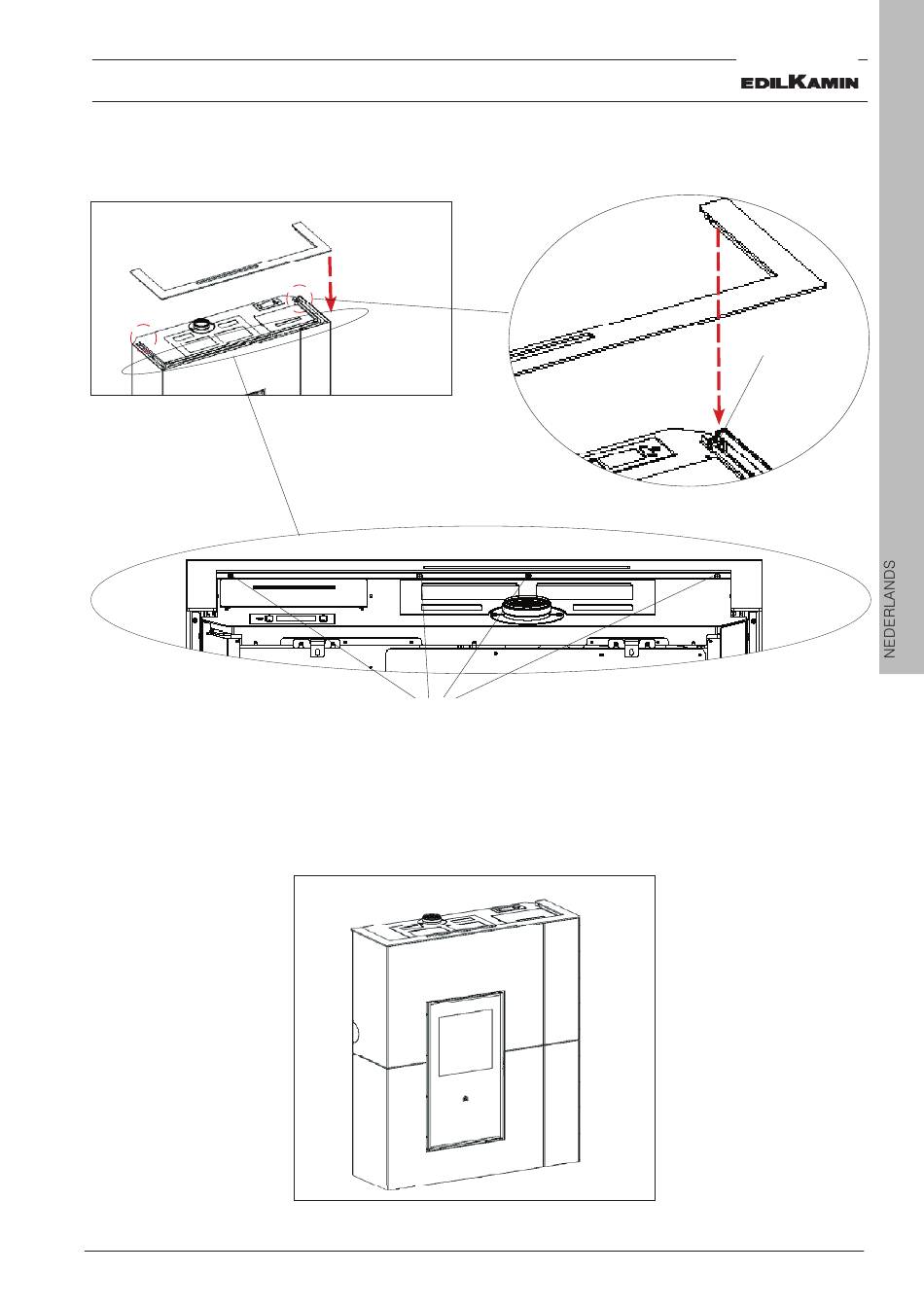 EDILKAMIN

NEDERLANDS