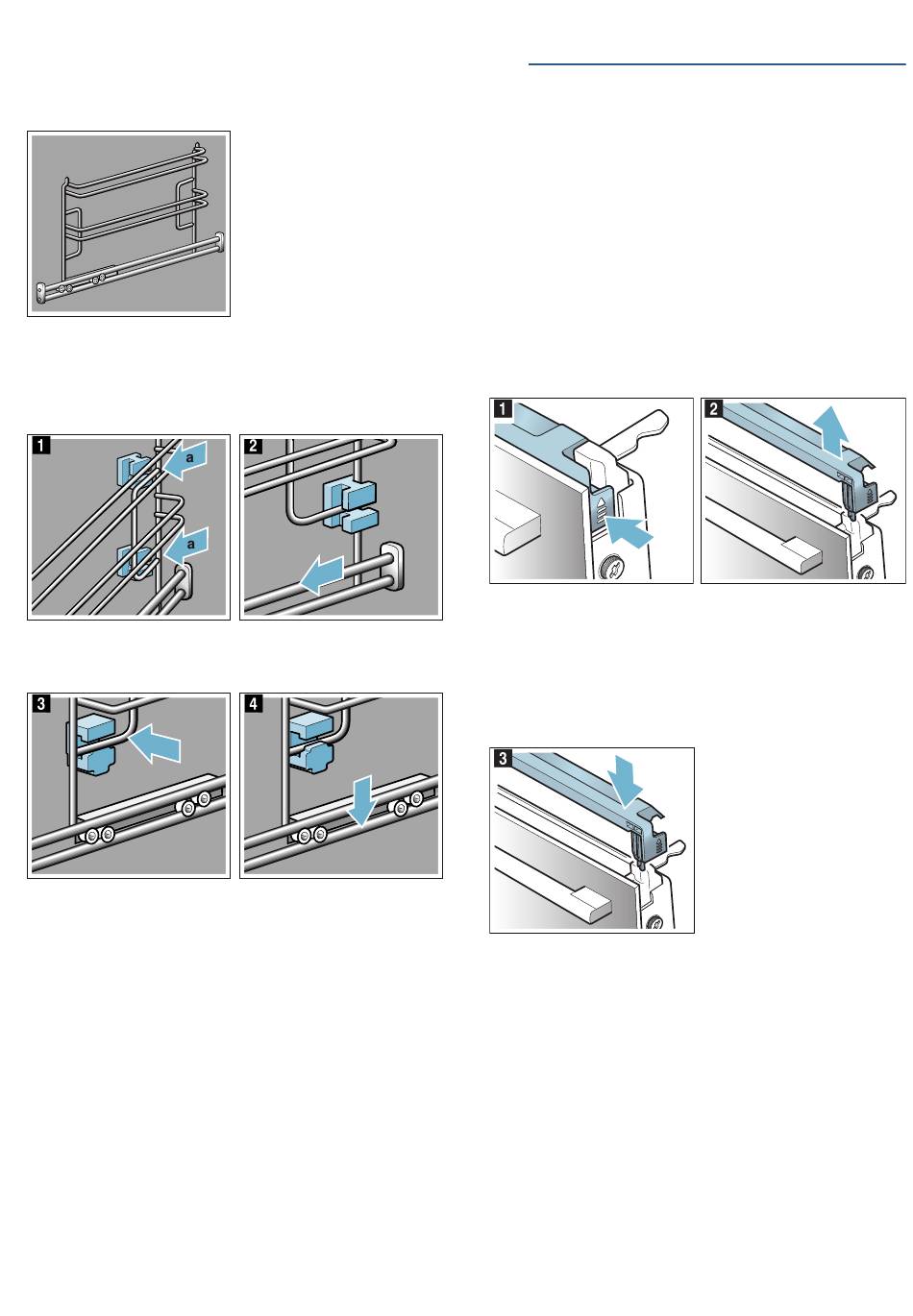 1

a

a

2

3

4

1

2

3