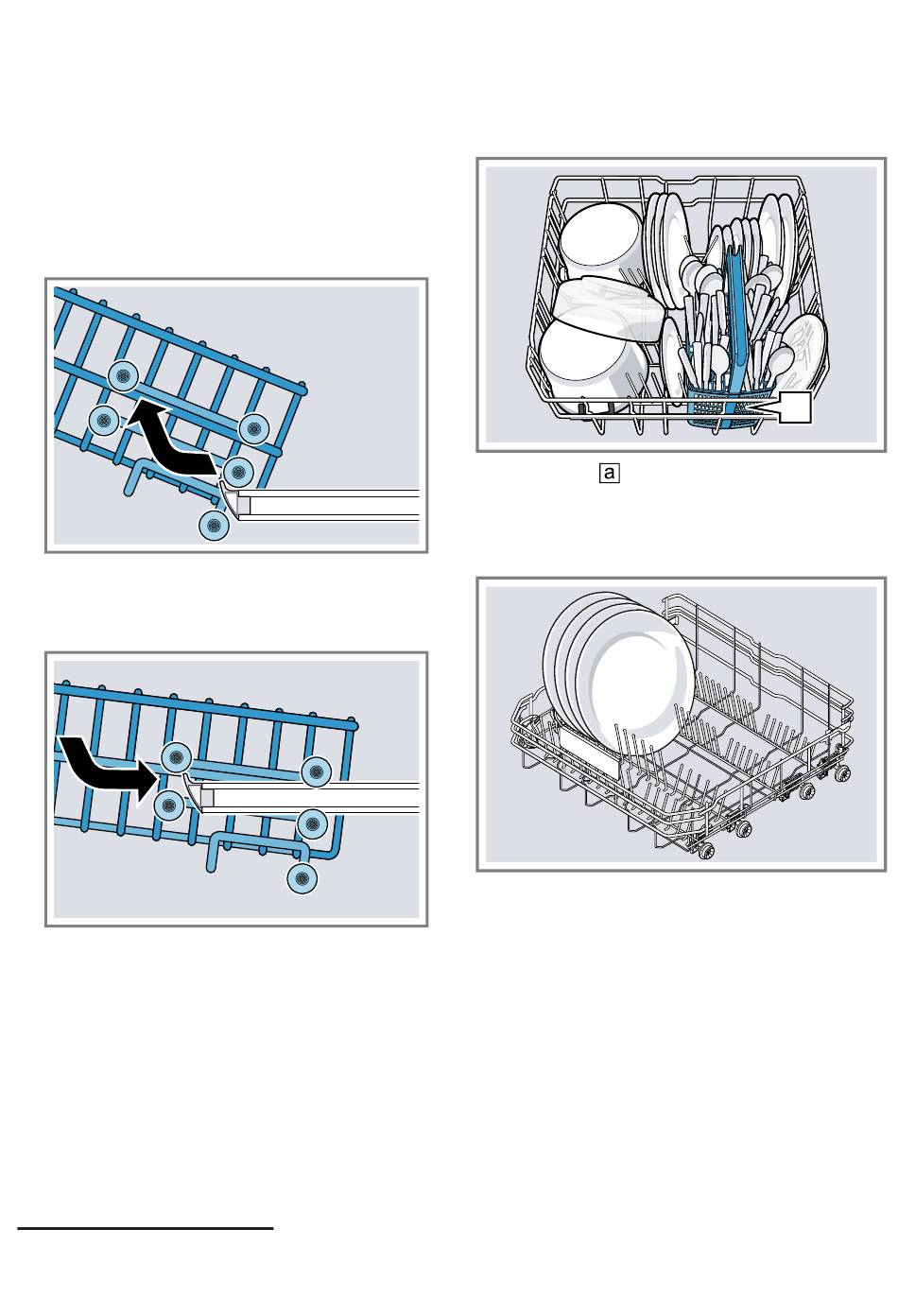 a