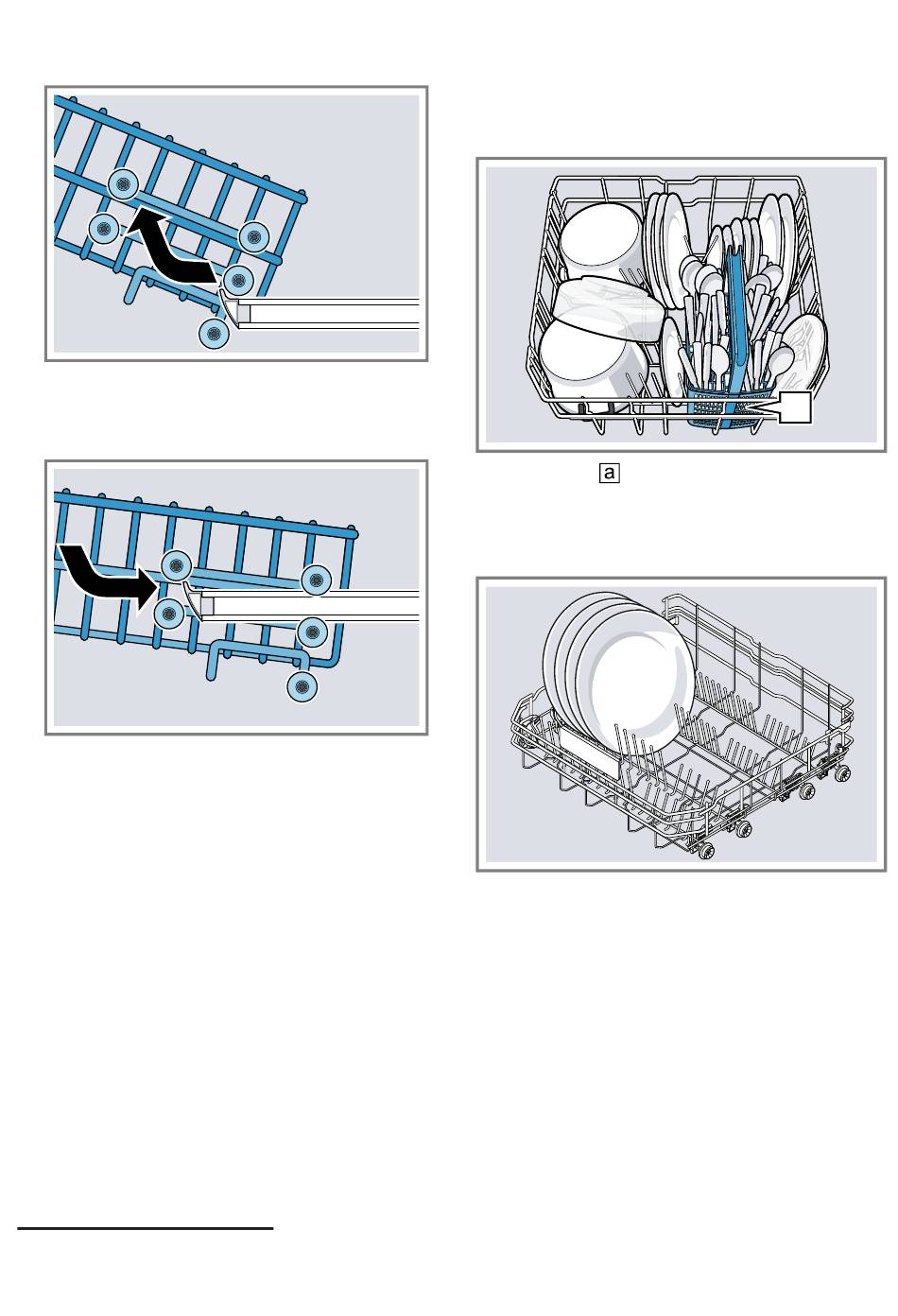 a