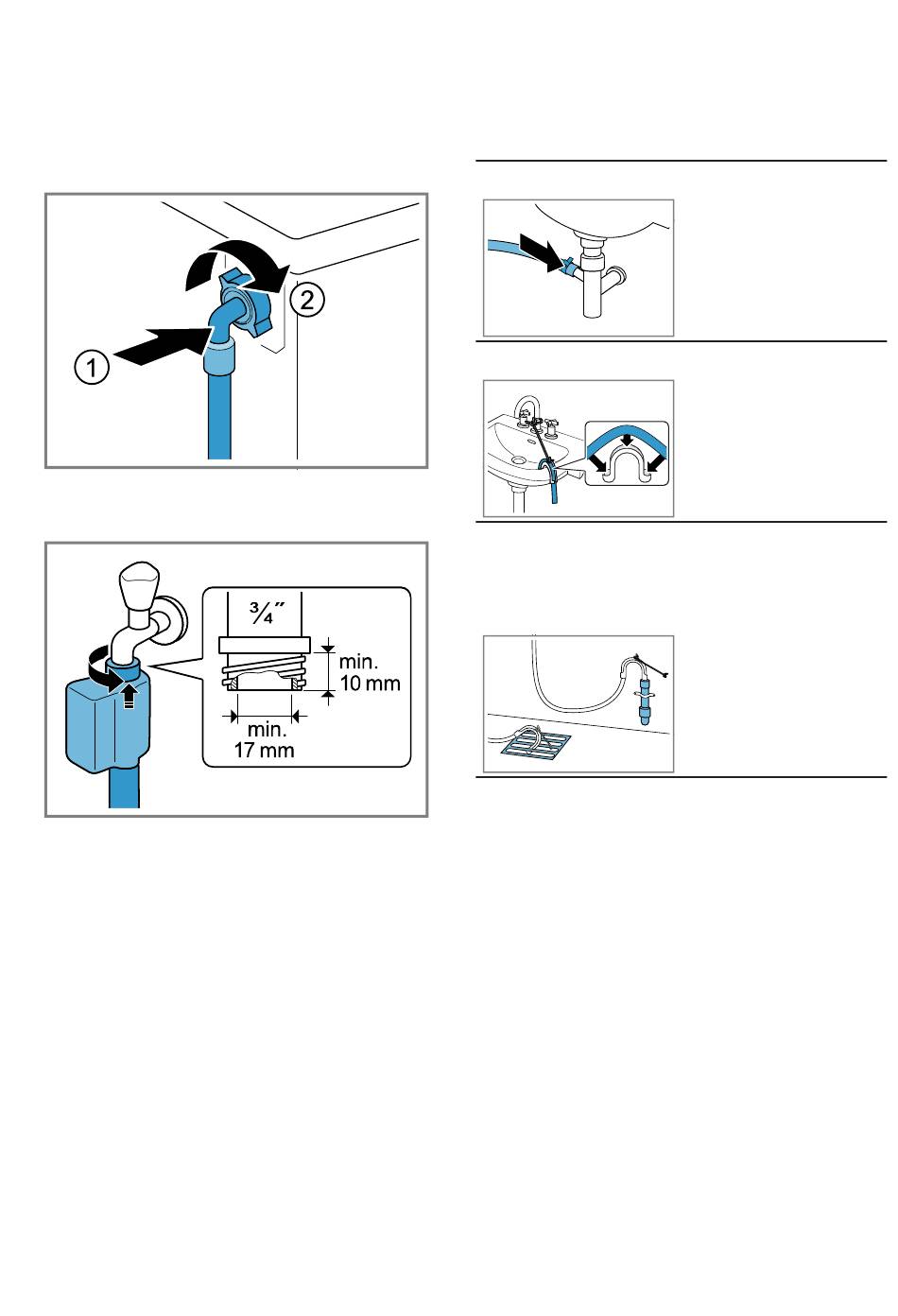 1
2

$\frac{3}{4}''$
min.
10 mm
min.
17 mm