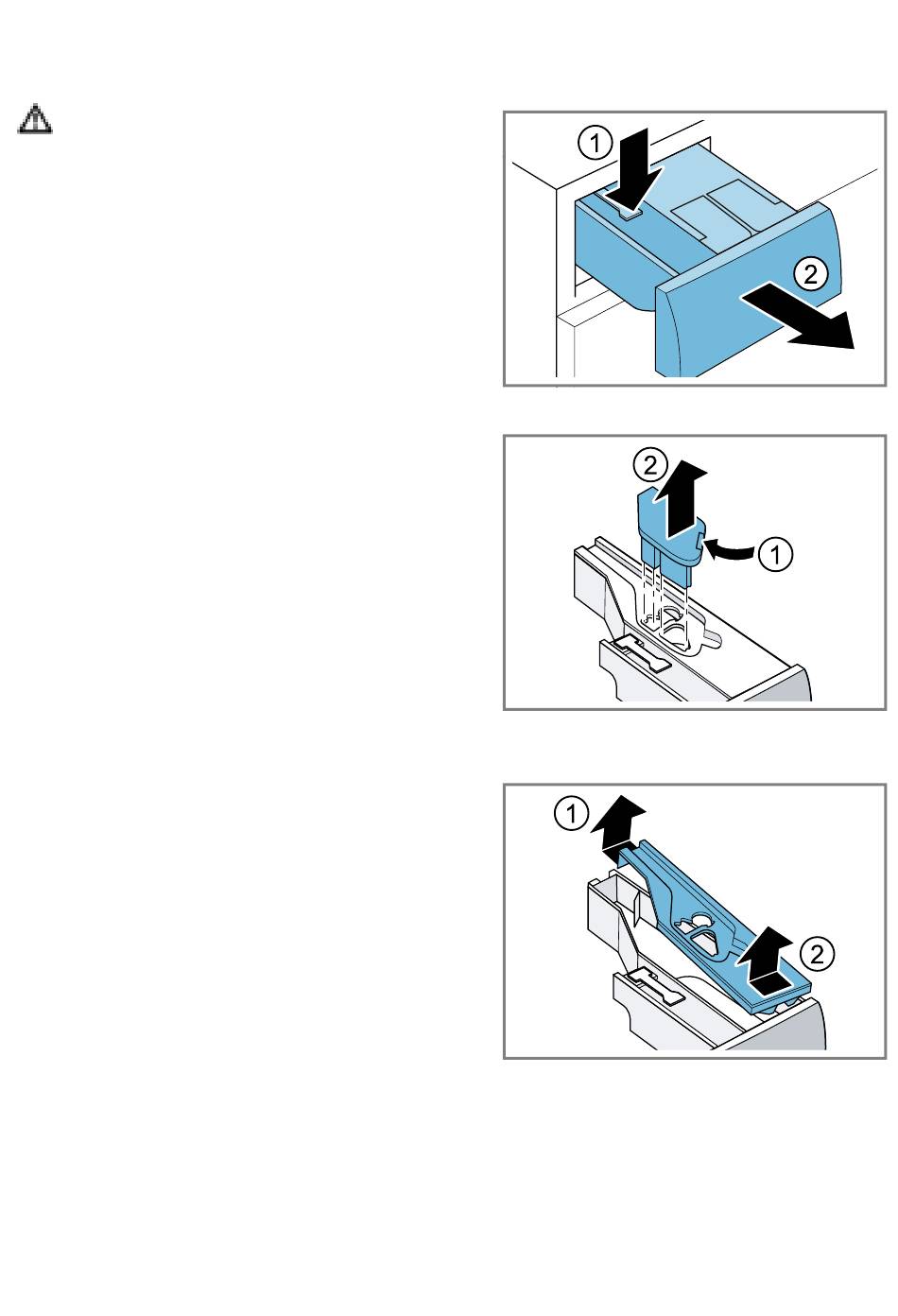 1
2

2
1

1
2