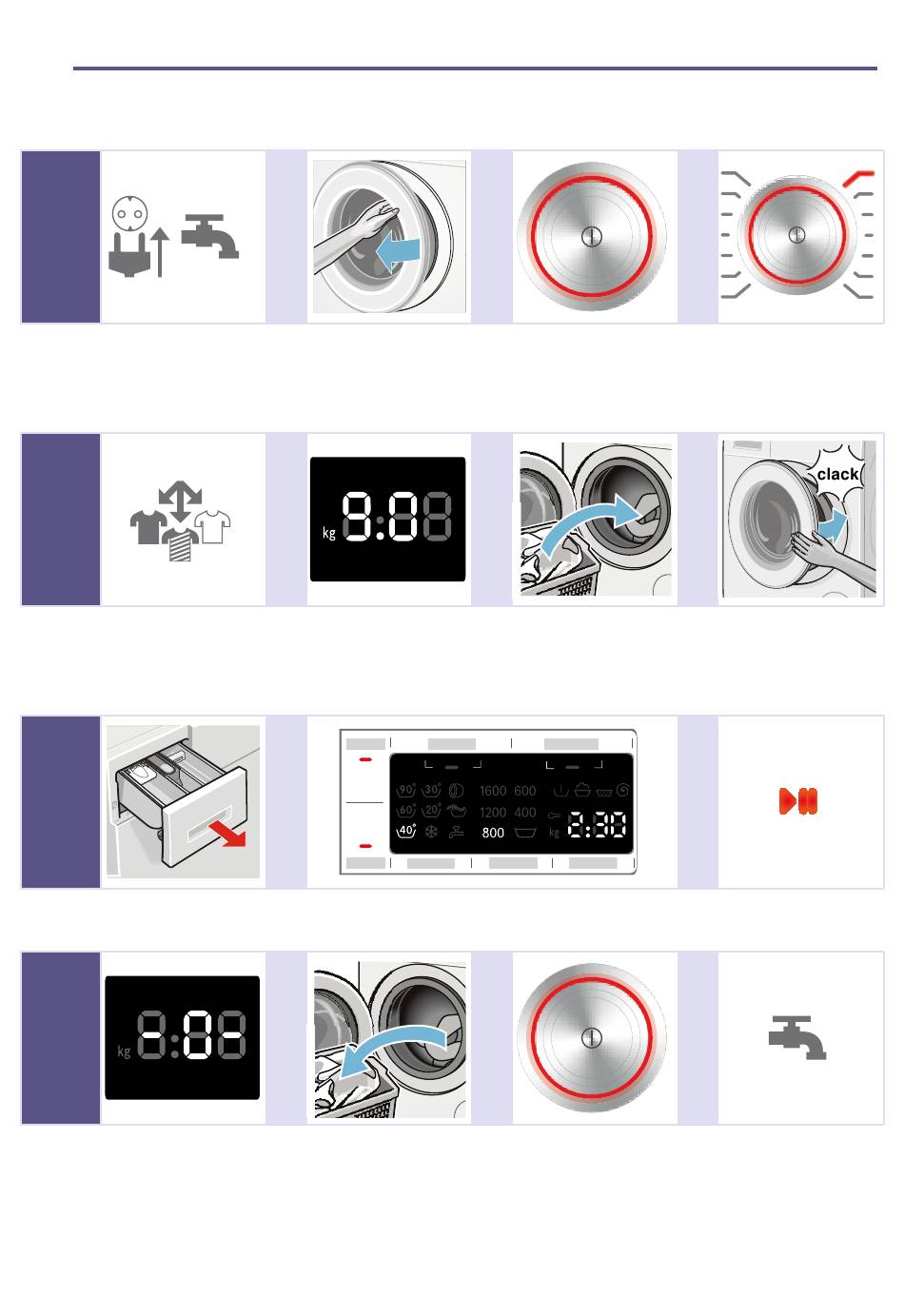 kg 8:08

clack

90° 30° 1600 600
60° 20° 1200 400
40° 800 kg 2:20

kg 8:08