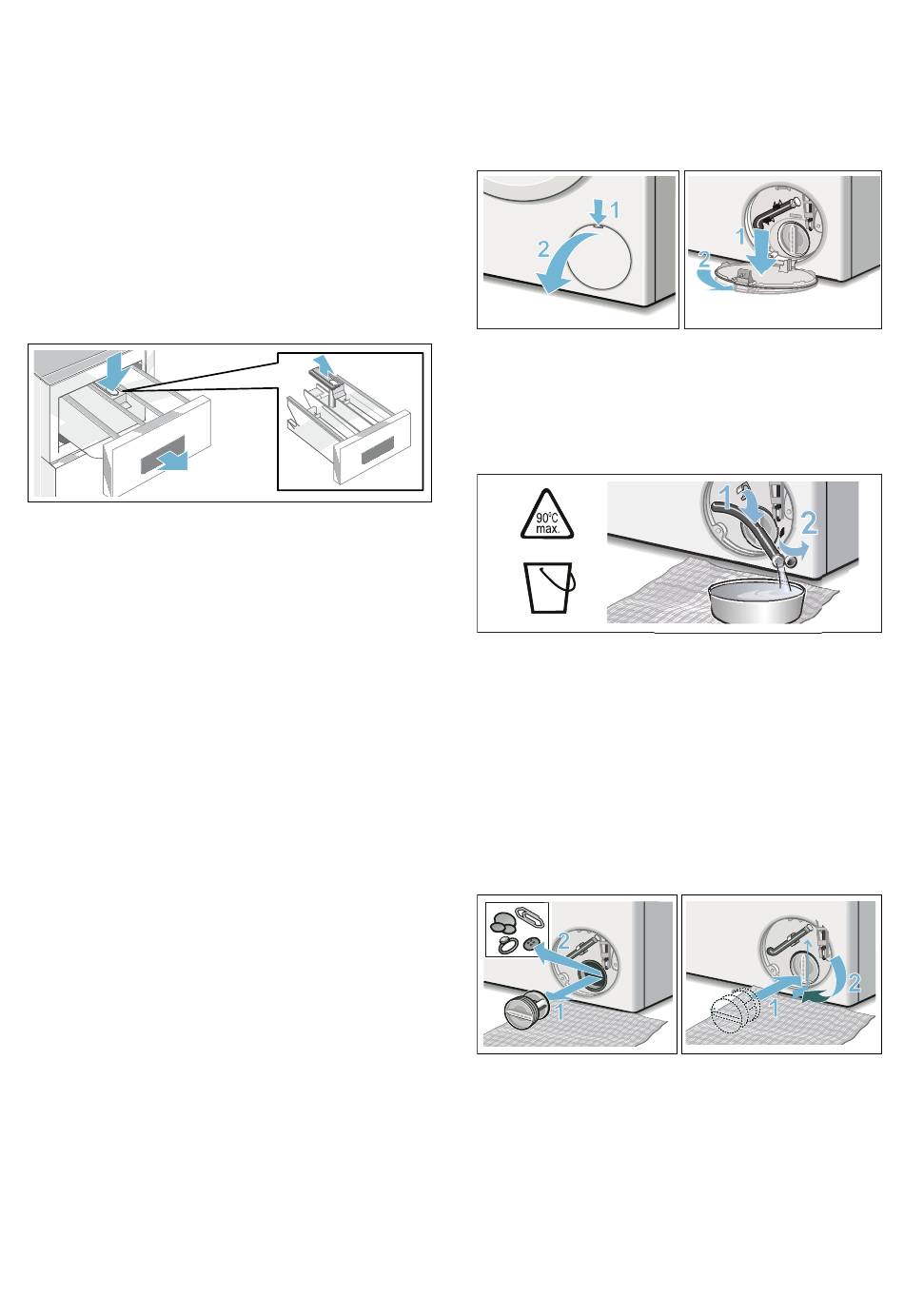 1
2

1
2

90°C
max.

1
2

2
1

1
2