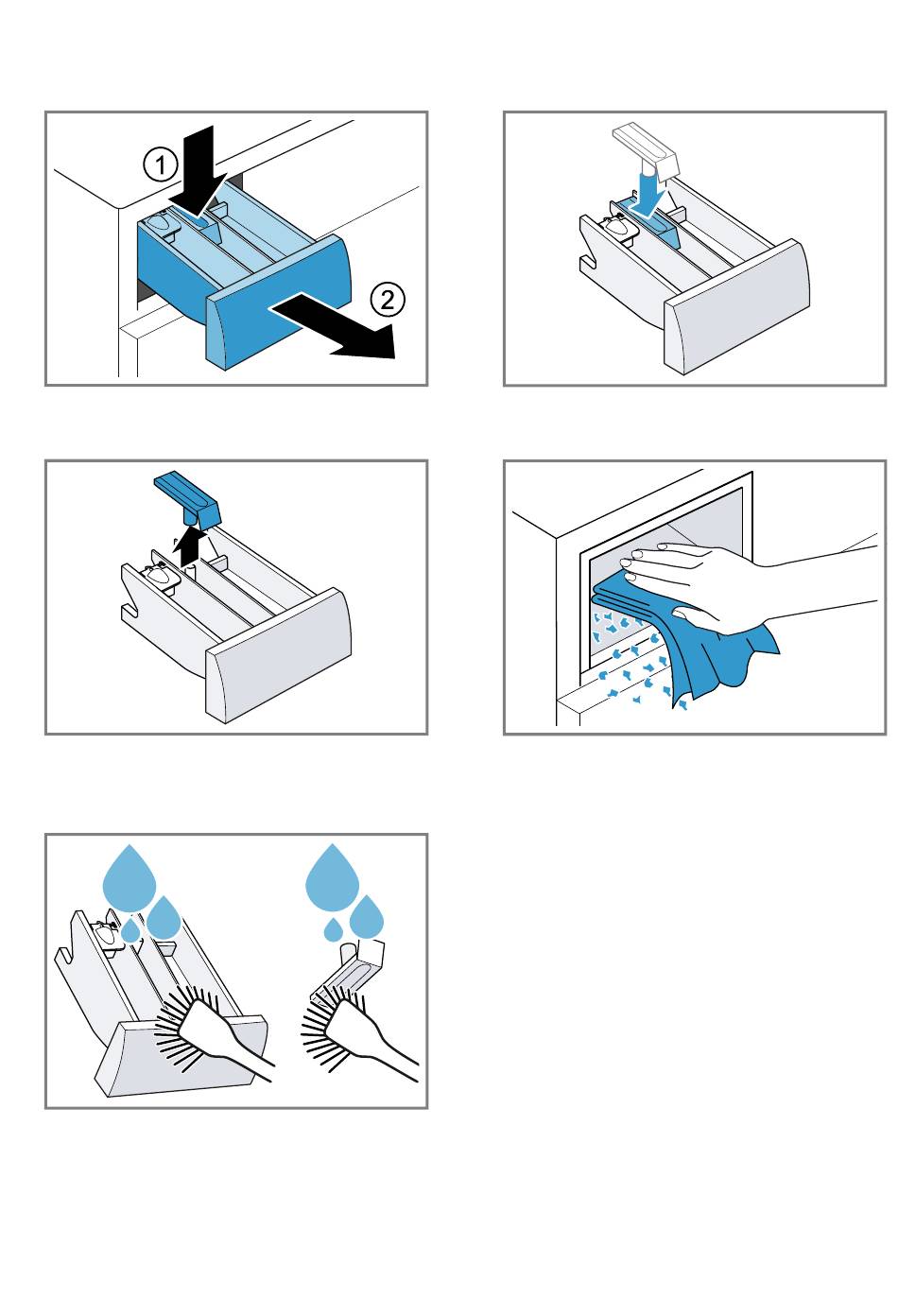 1
2