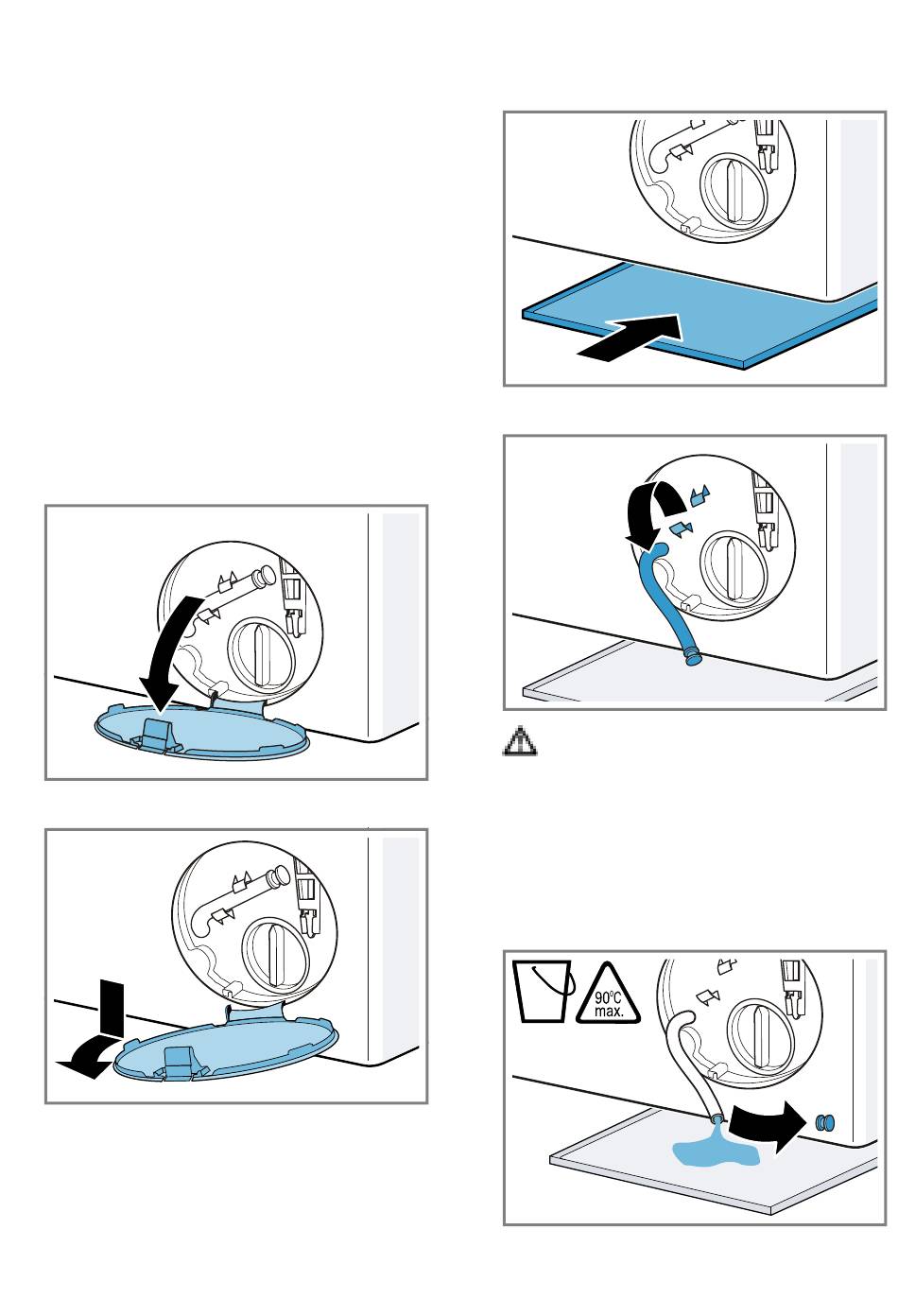 90°C
max.