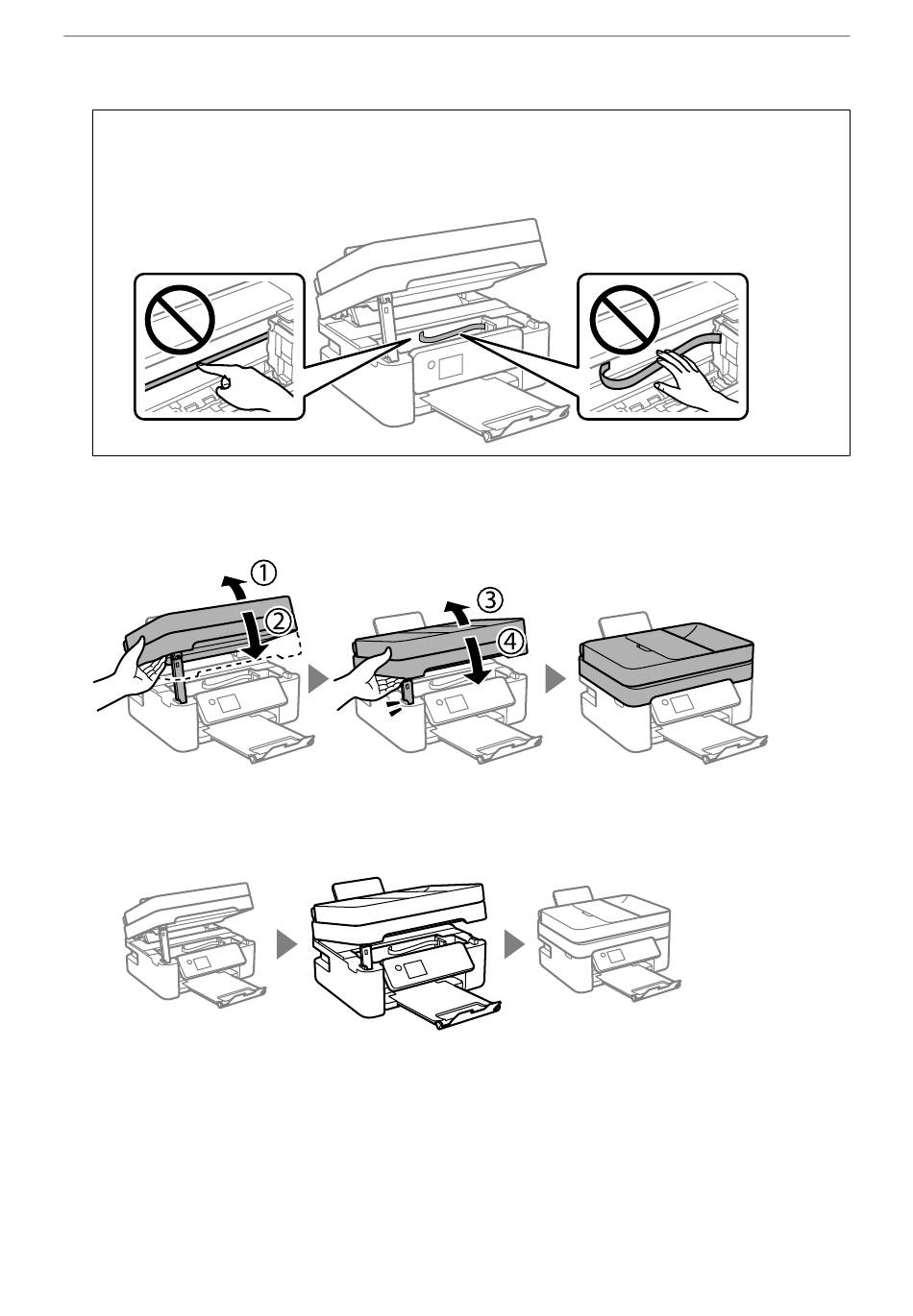 ①
②
③
④