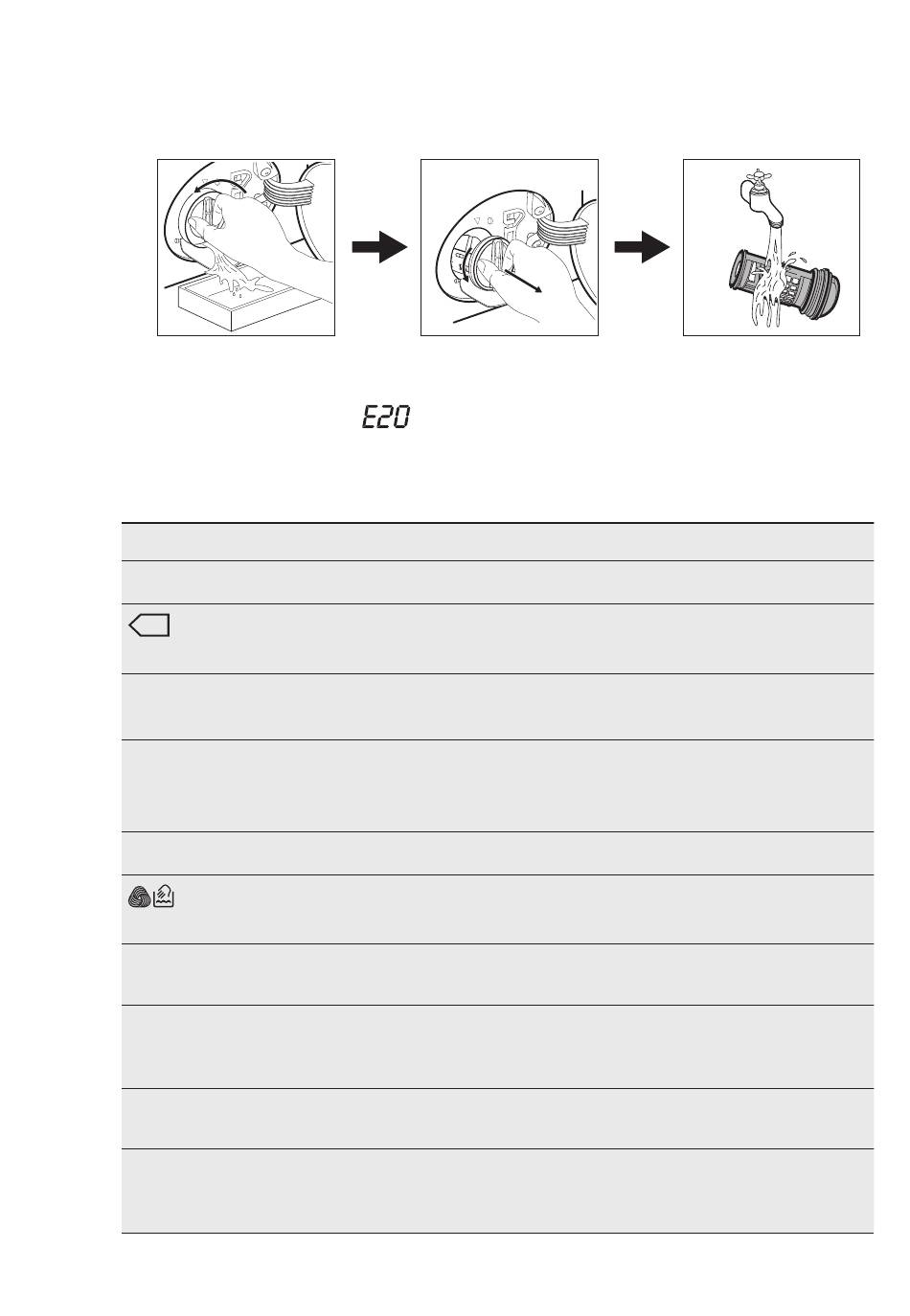 E20