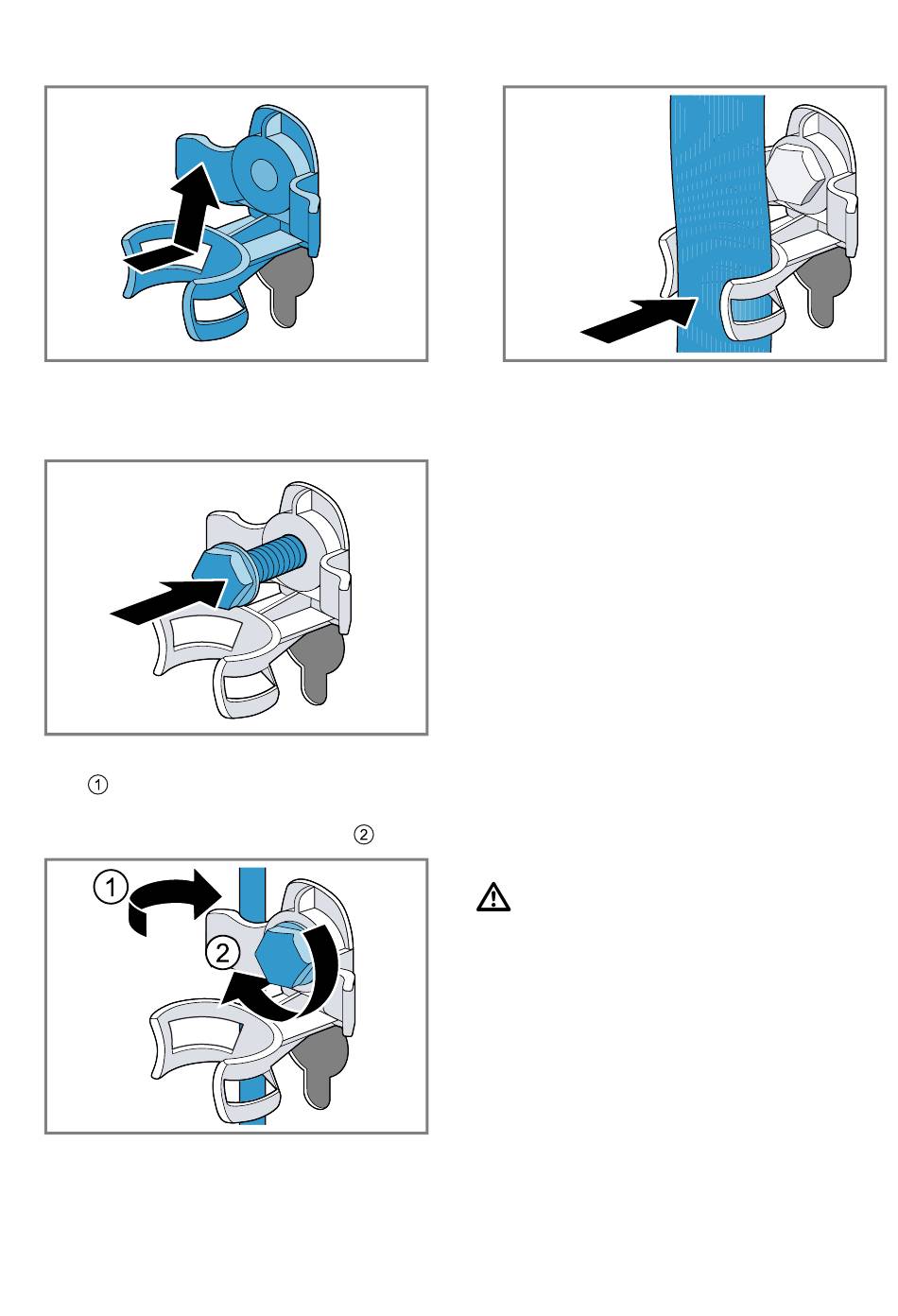 ①

②

1

2