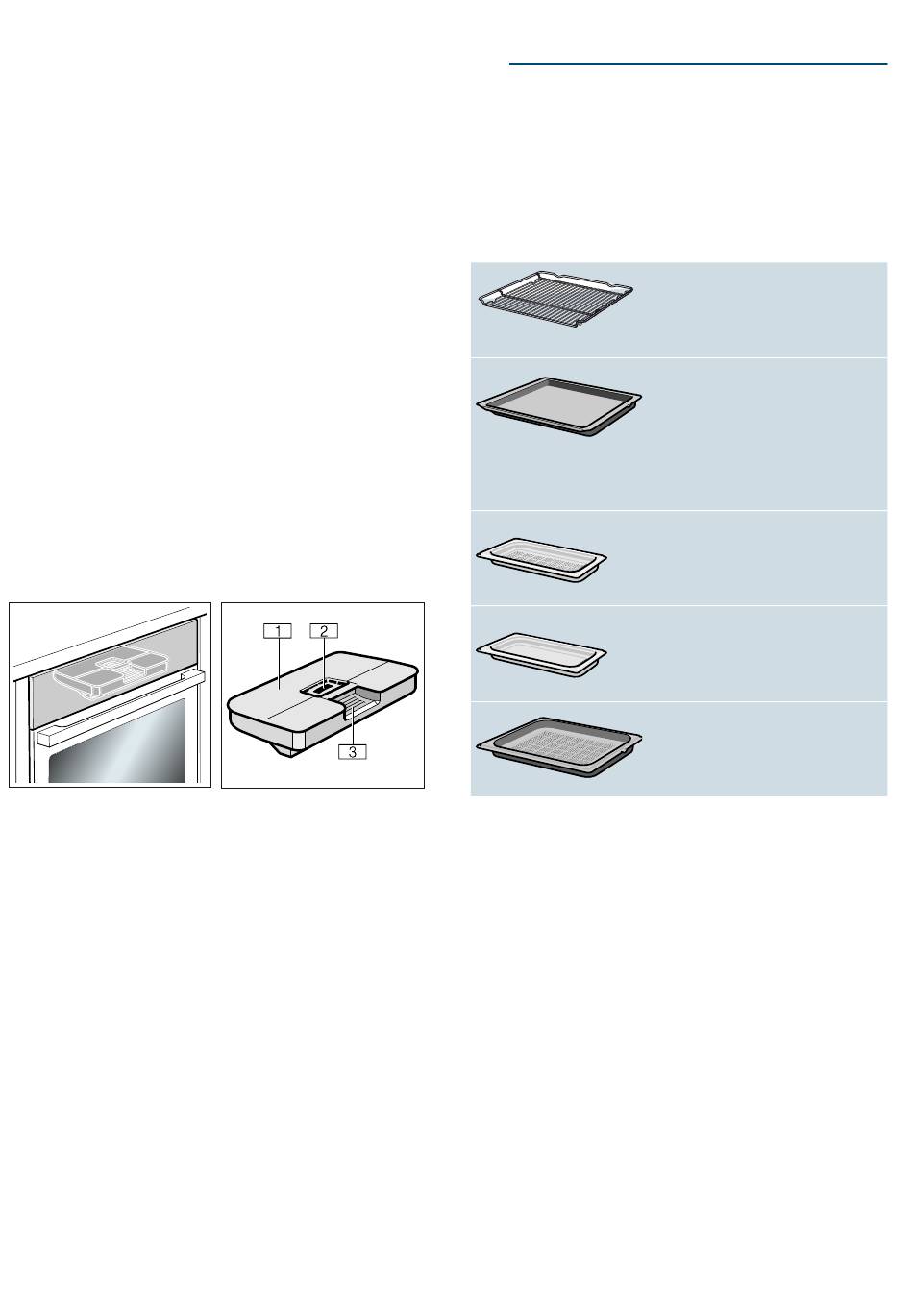 1

2

3