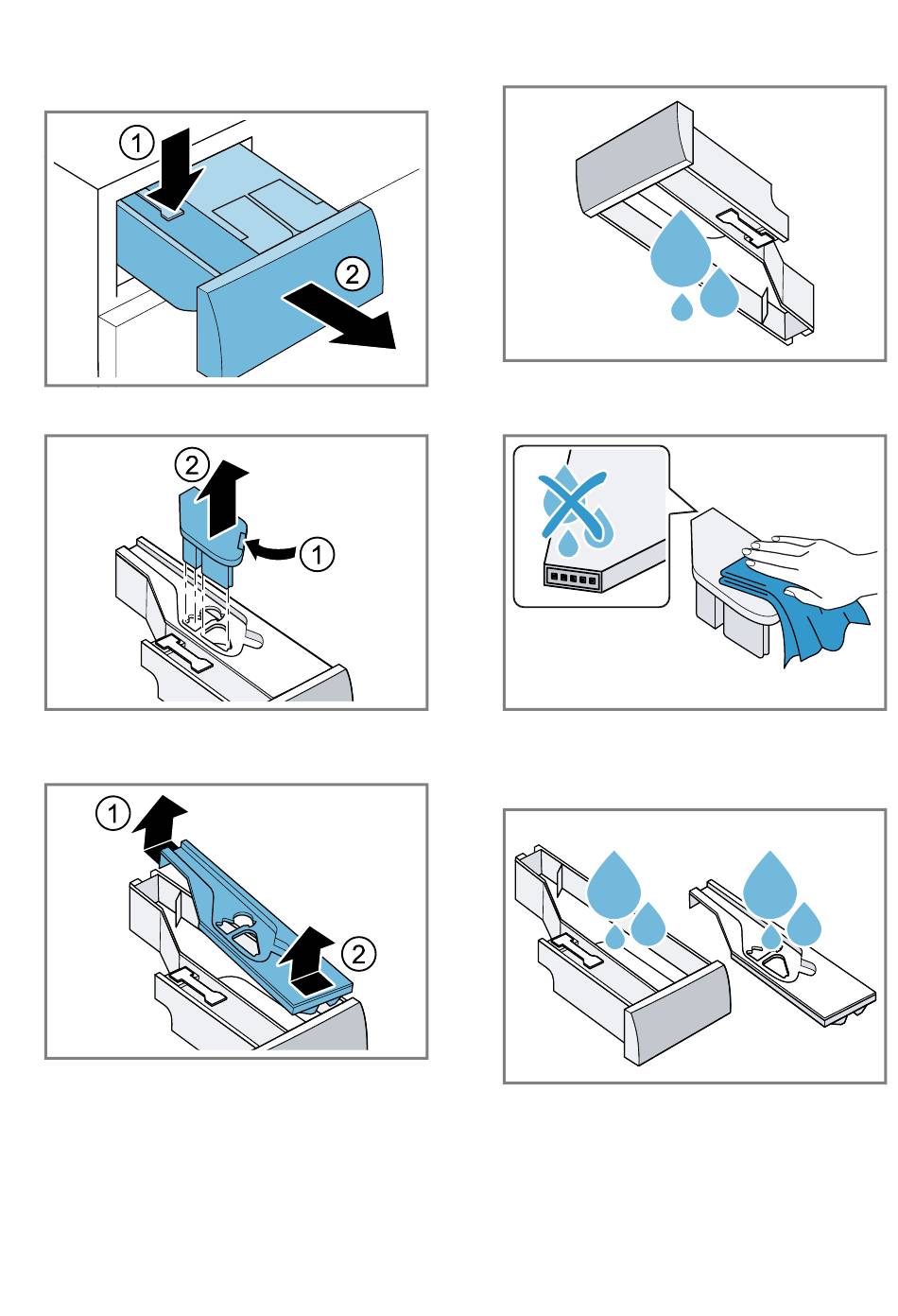 ①
②

②
①

①
②