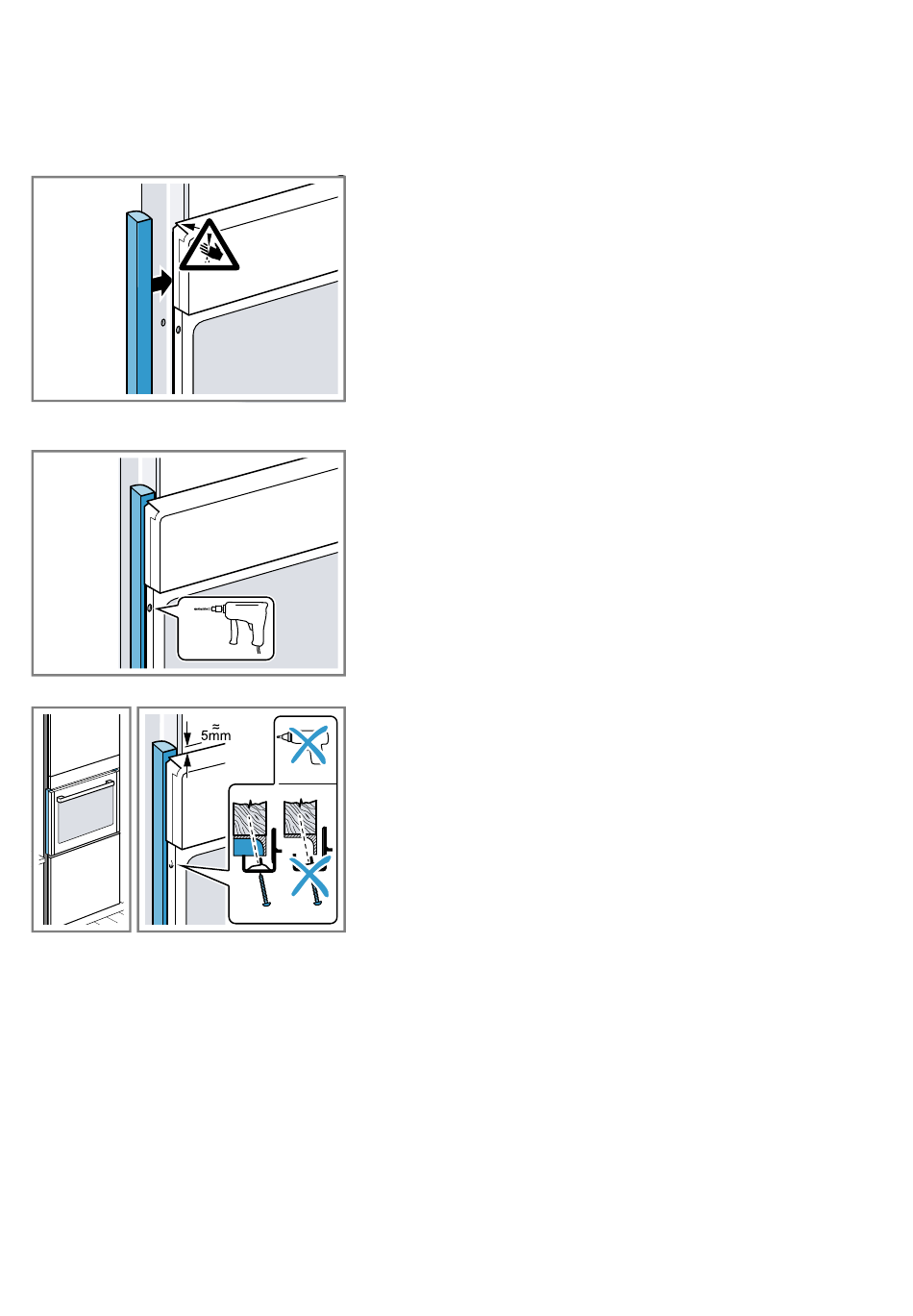 ≈ 5mm