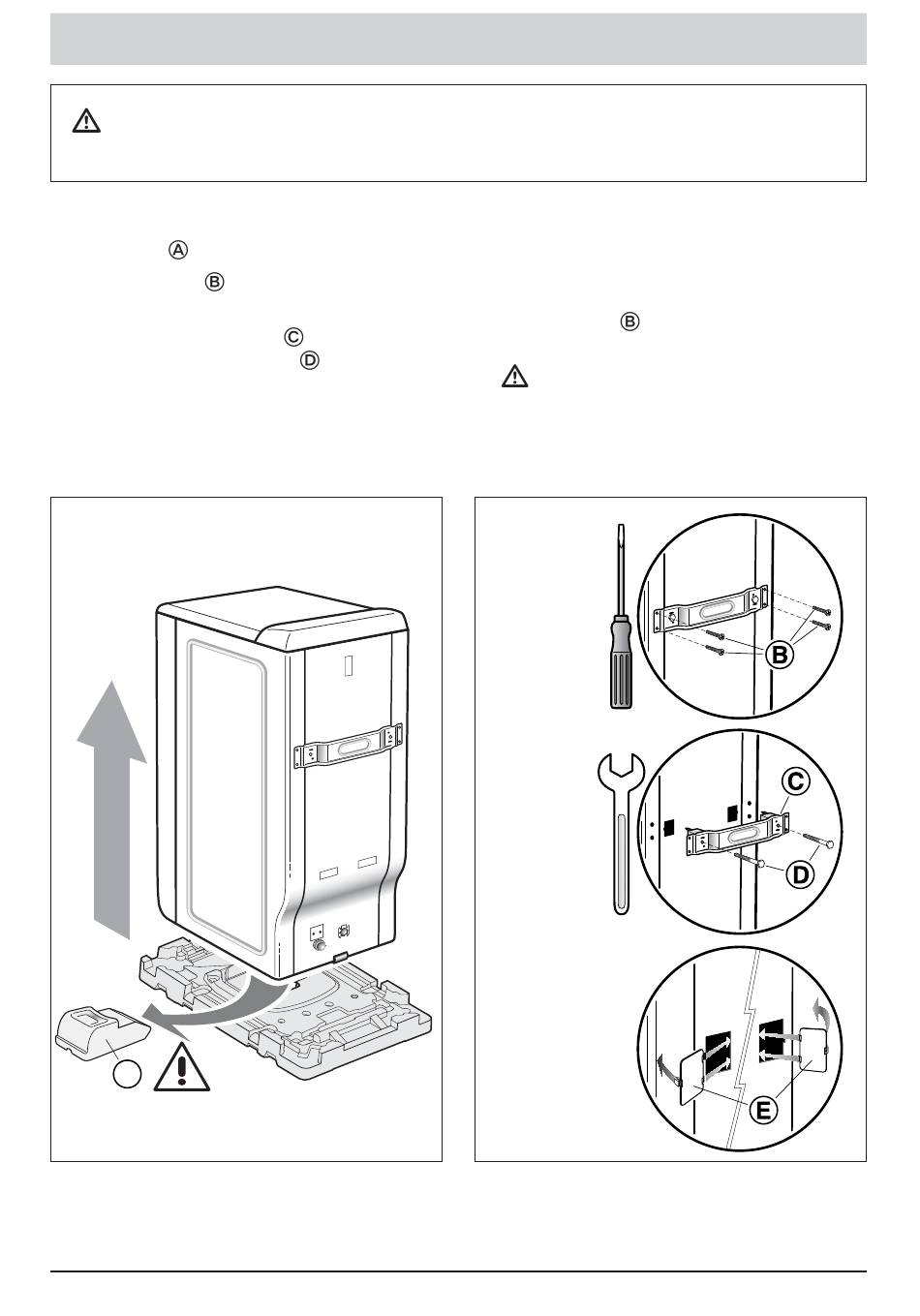 Ⓐ

Ⓑ

Ⓑ

Ⓒ

Ⓓ

B

C

D

E