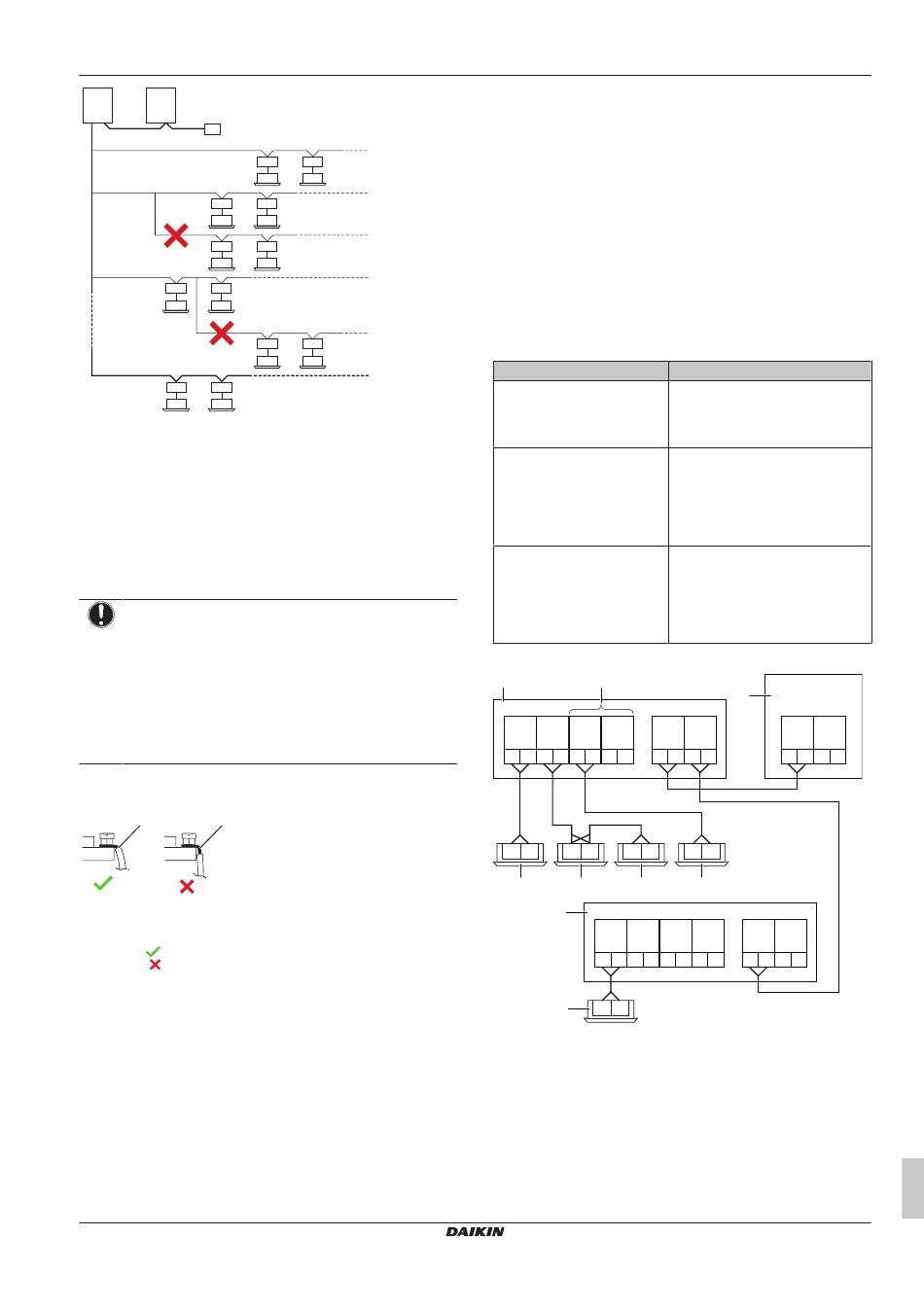 DAIKIN