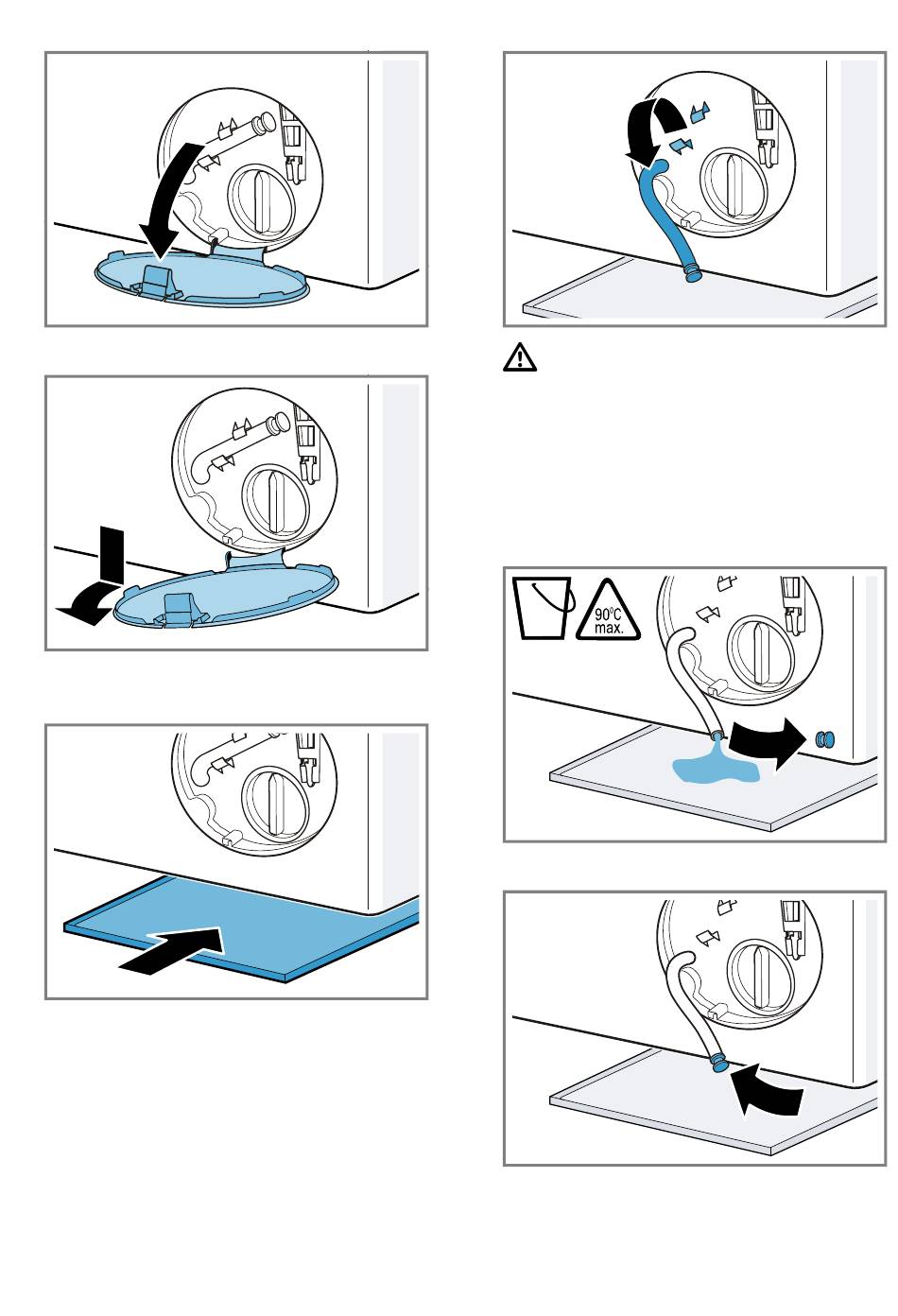 90°C
max.