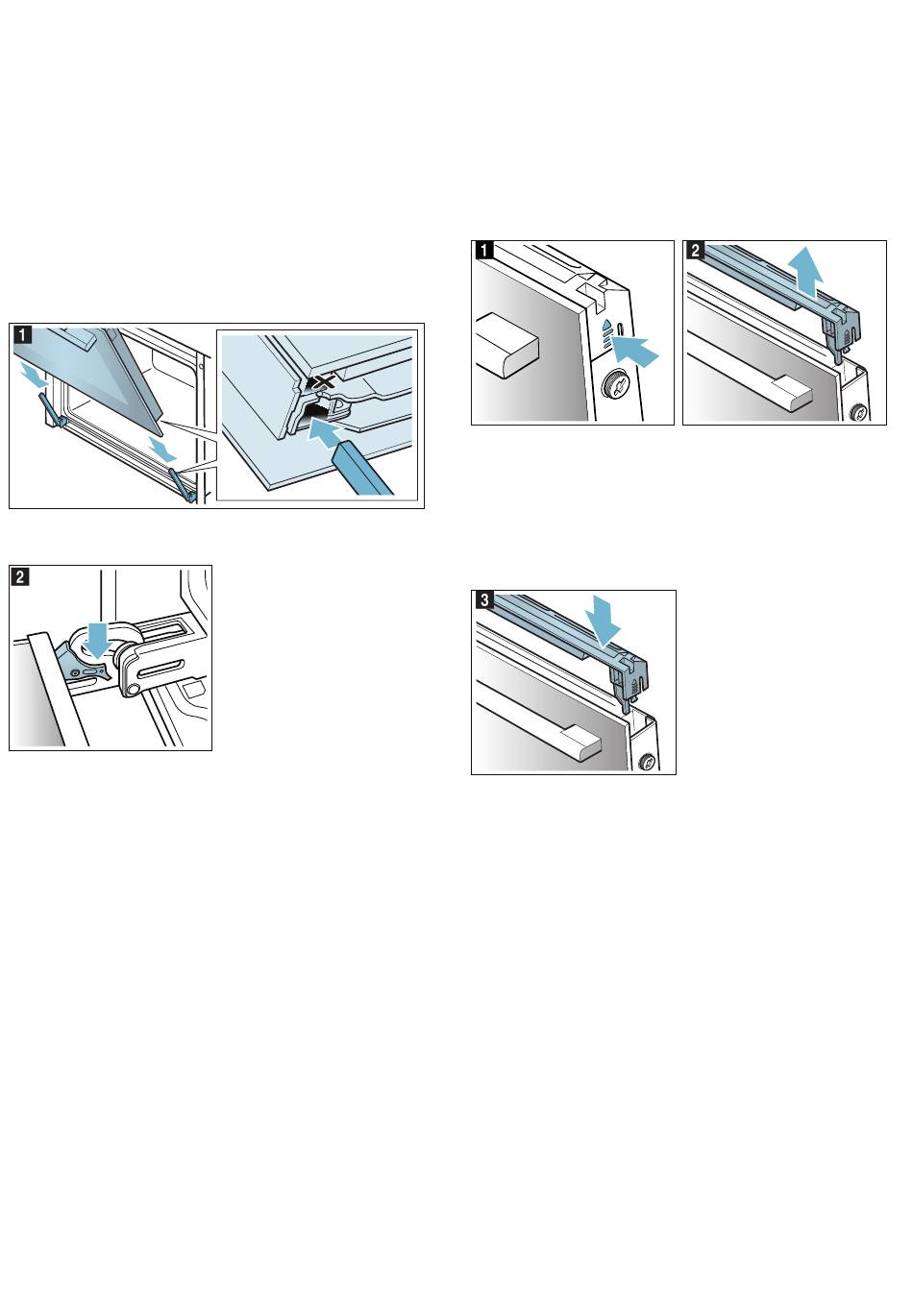 1

2

1

2

3