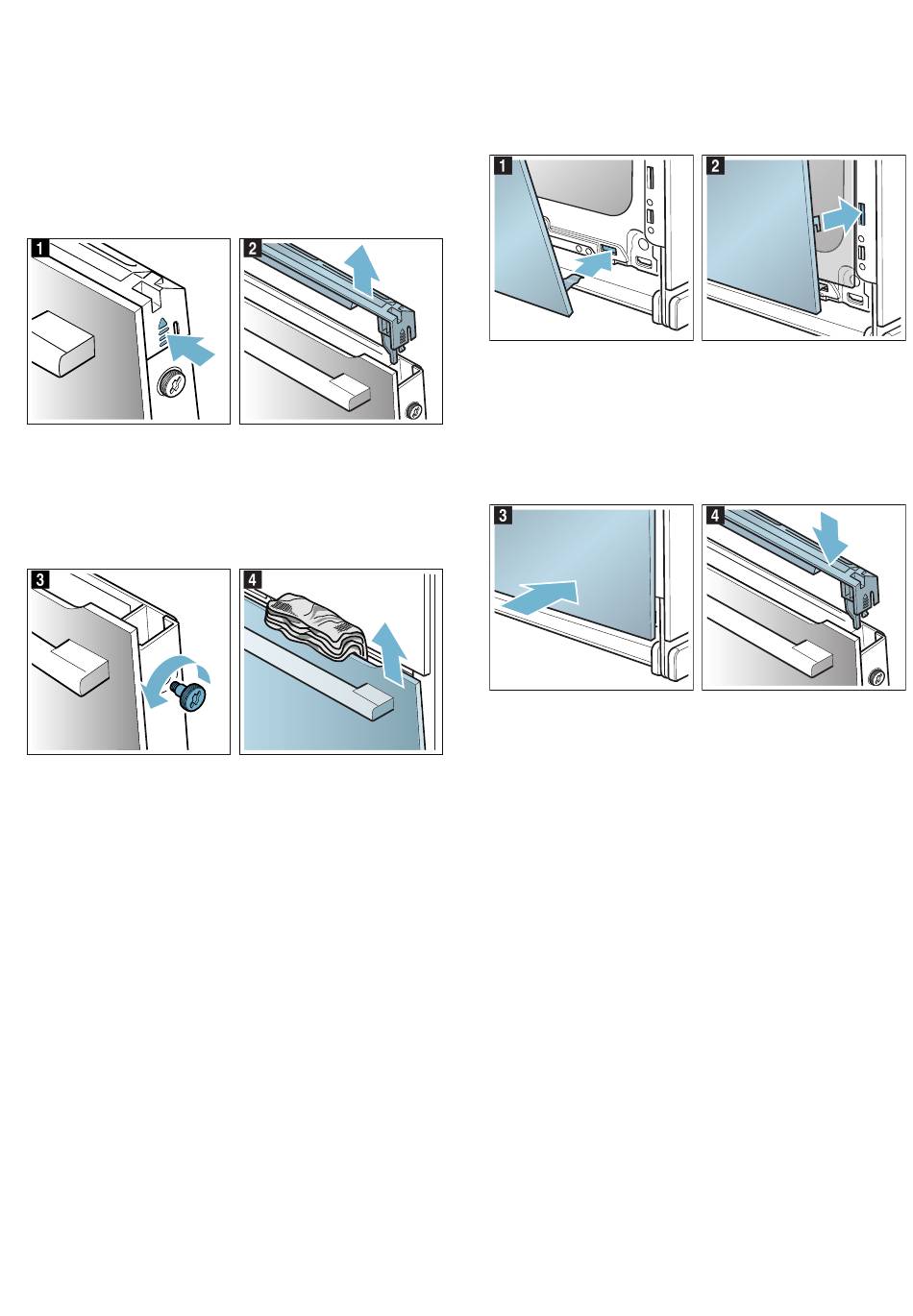 1
2
3
4
1
2
3
4