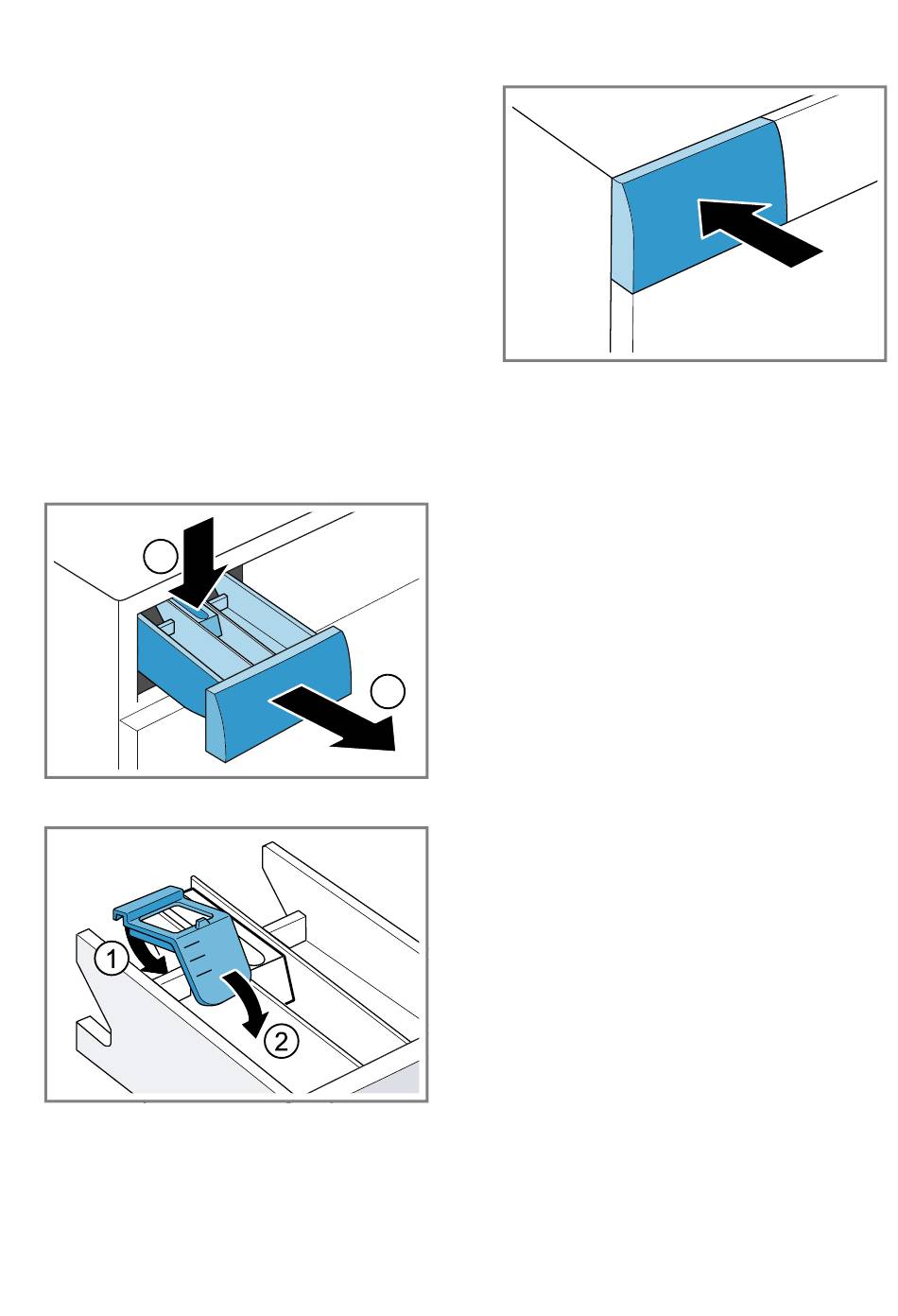 1

2