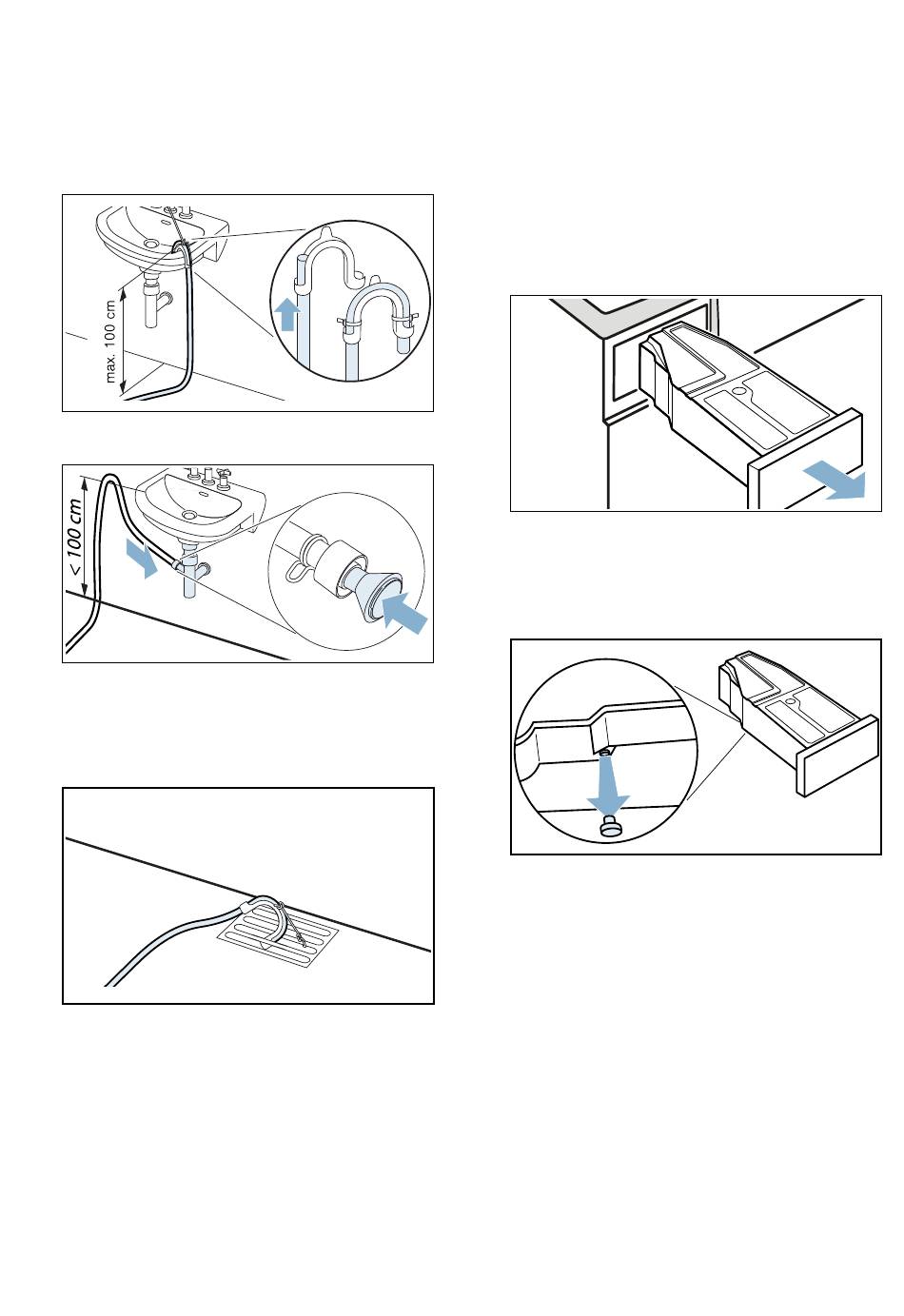 max. 100 cm

< 100 cm