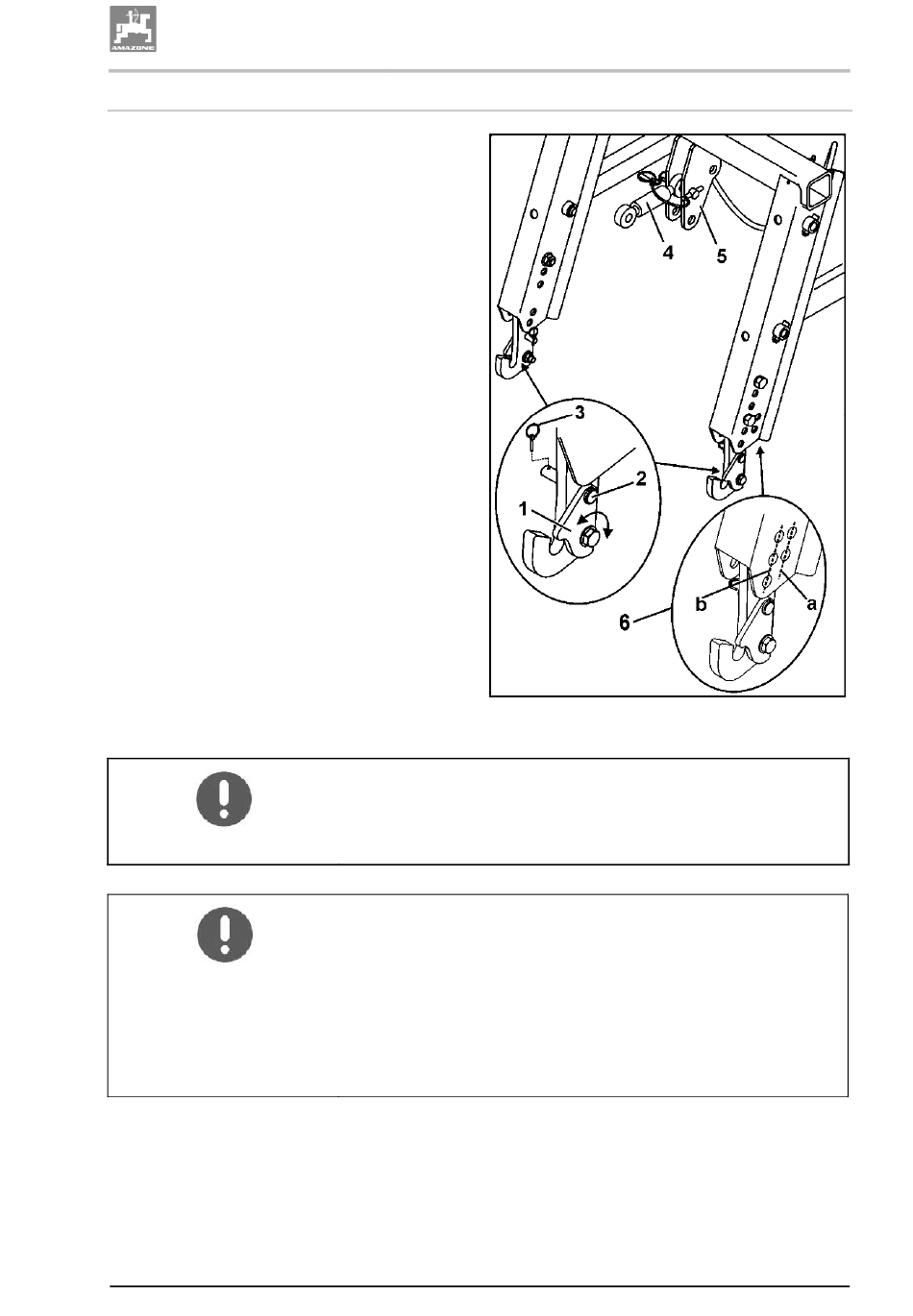 AMAZONE

4
5
3
2
1
b
a
6