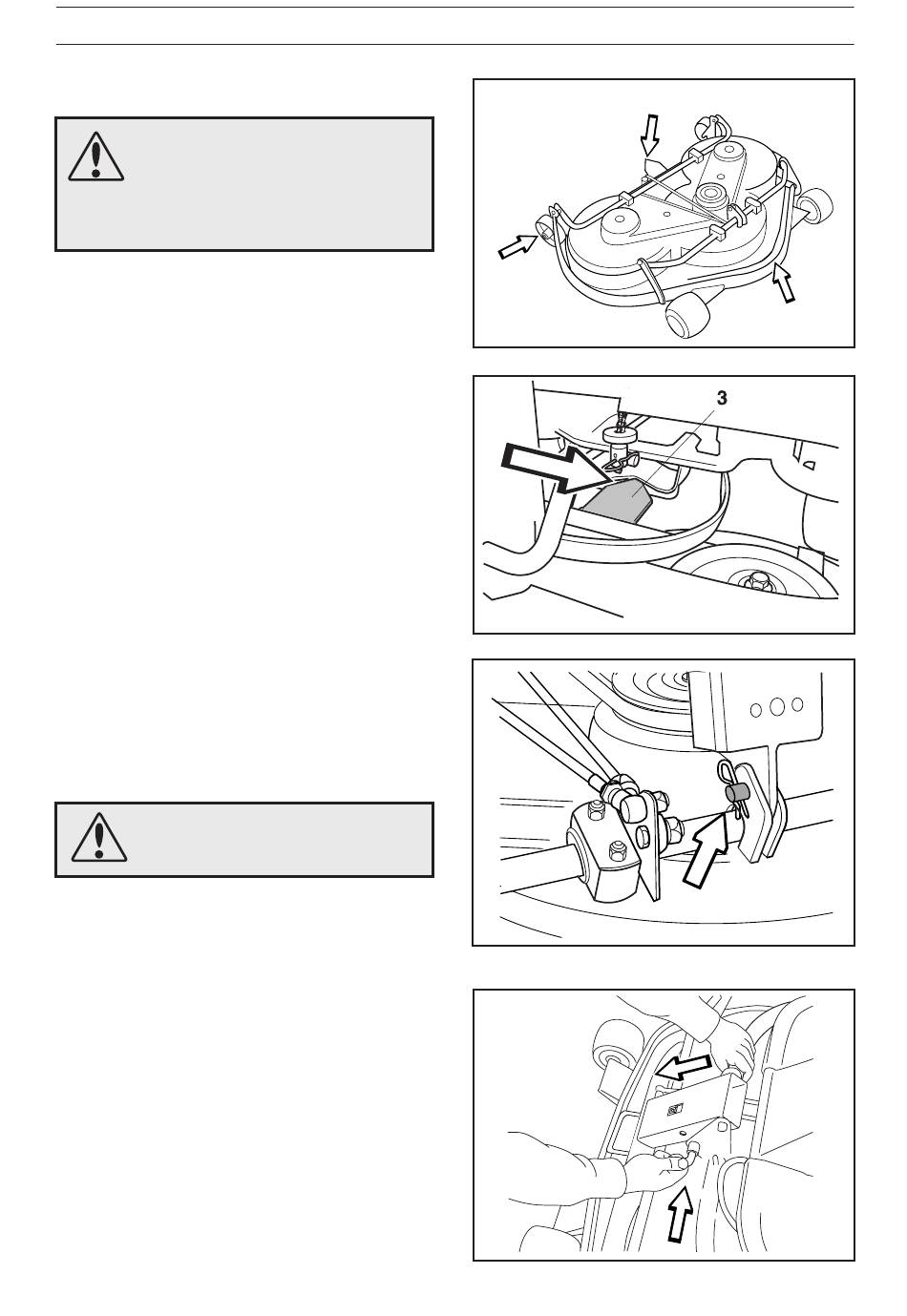 3