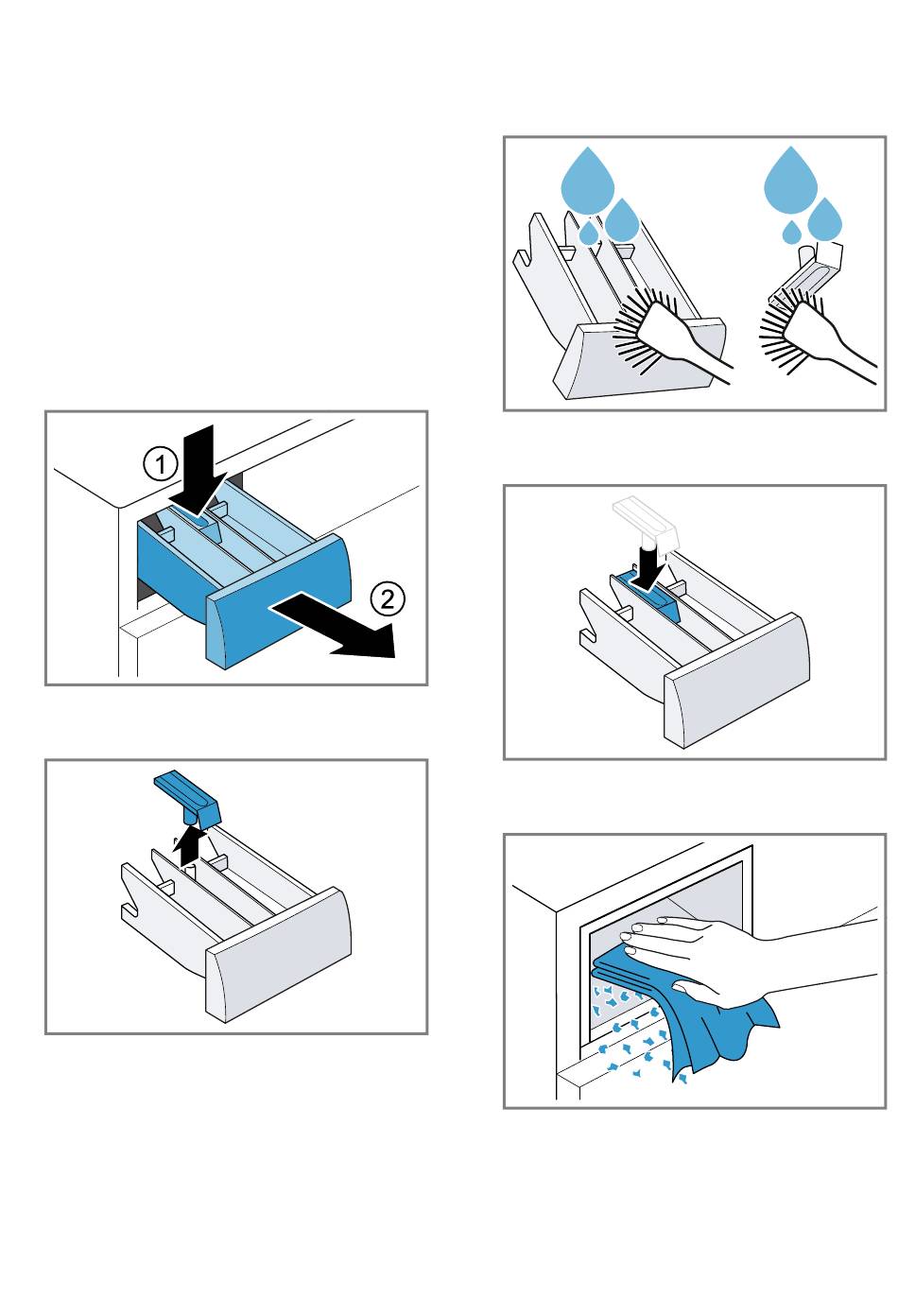 1
2