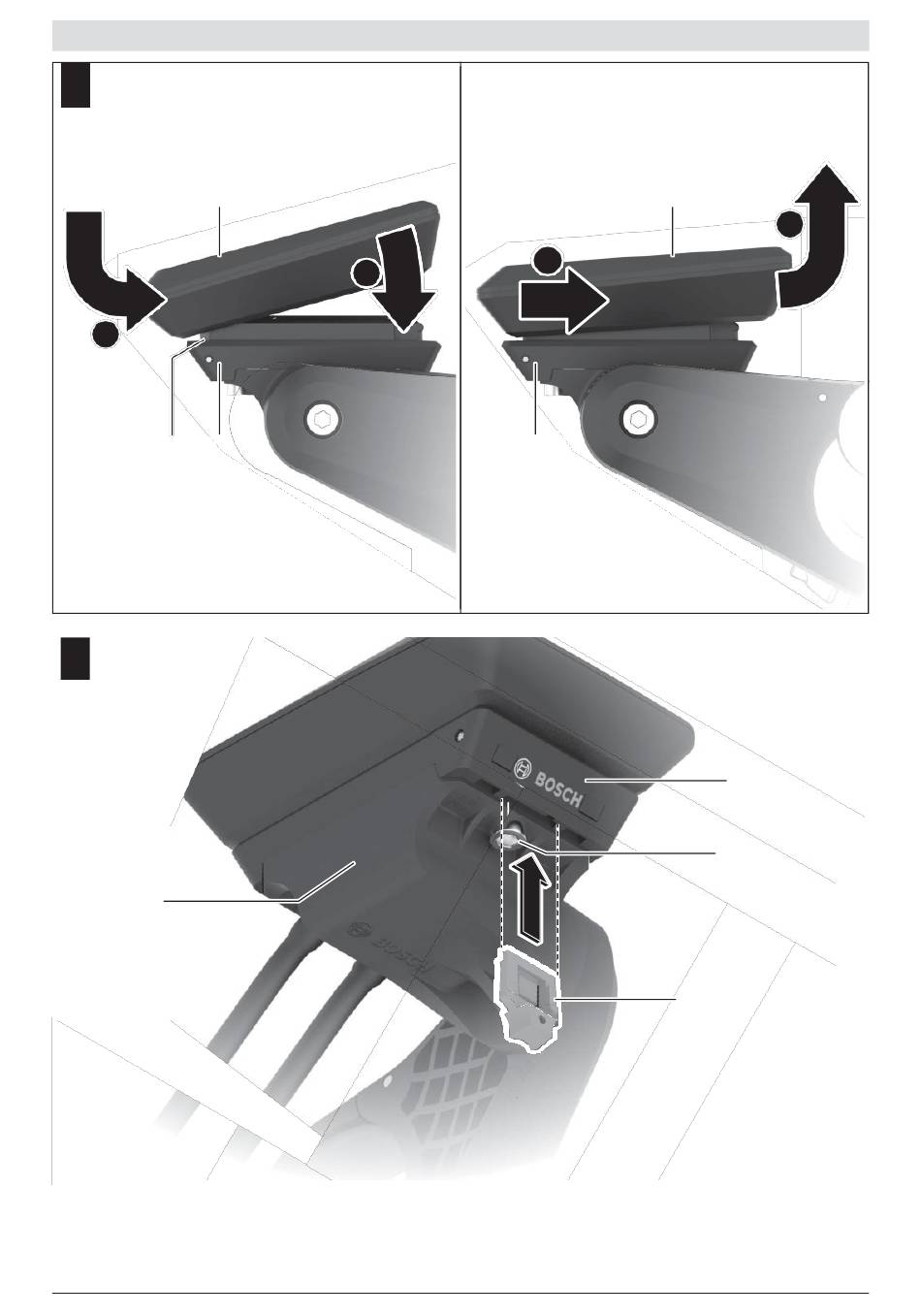 BOSCH

BOSCH