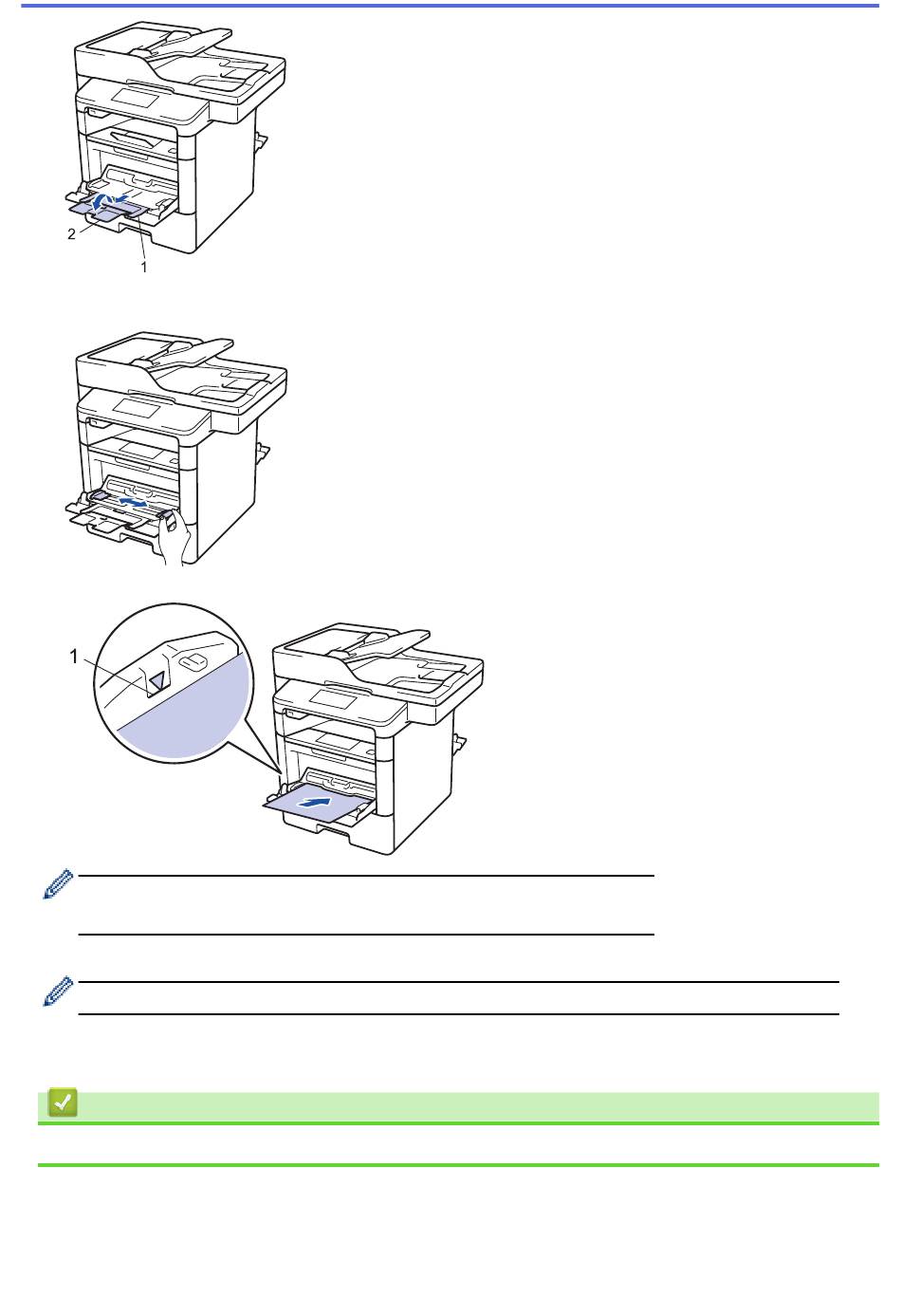 2
1
1