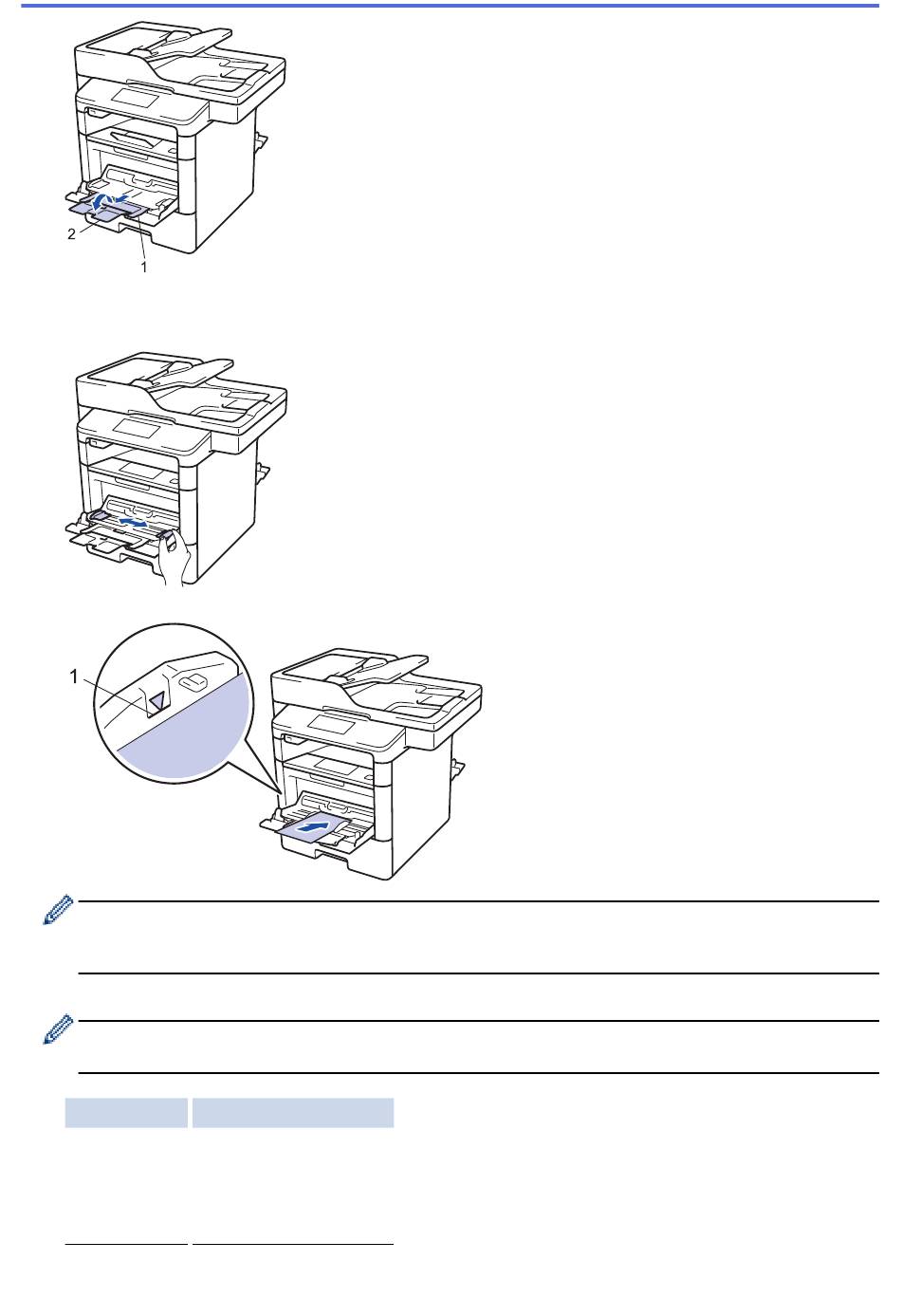 2
1

1