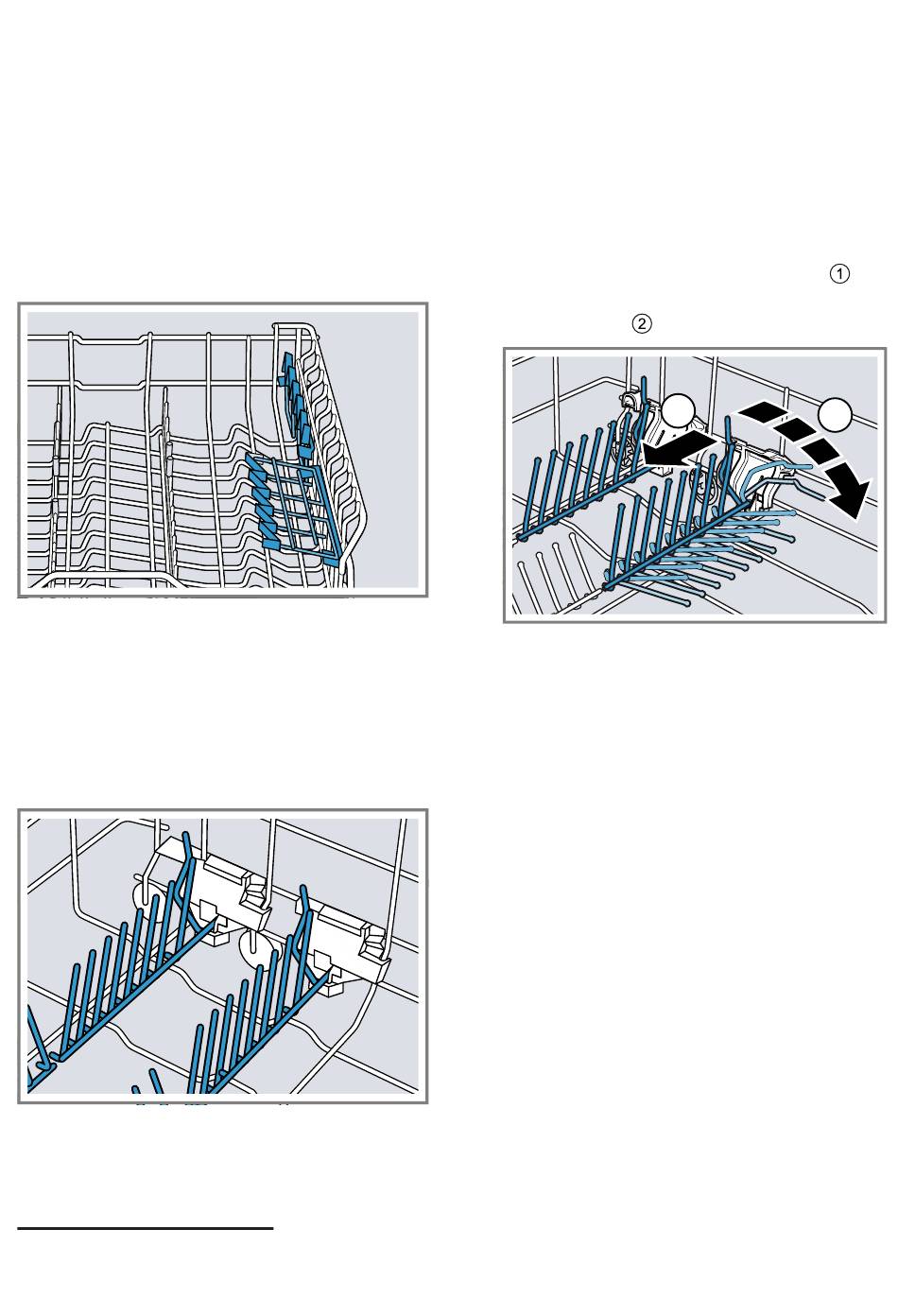 ①

②