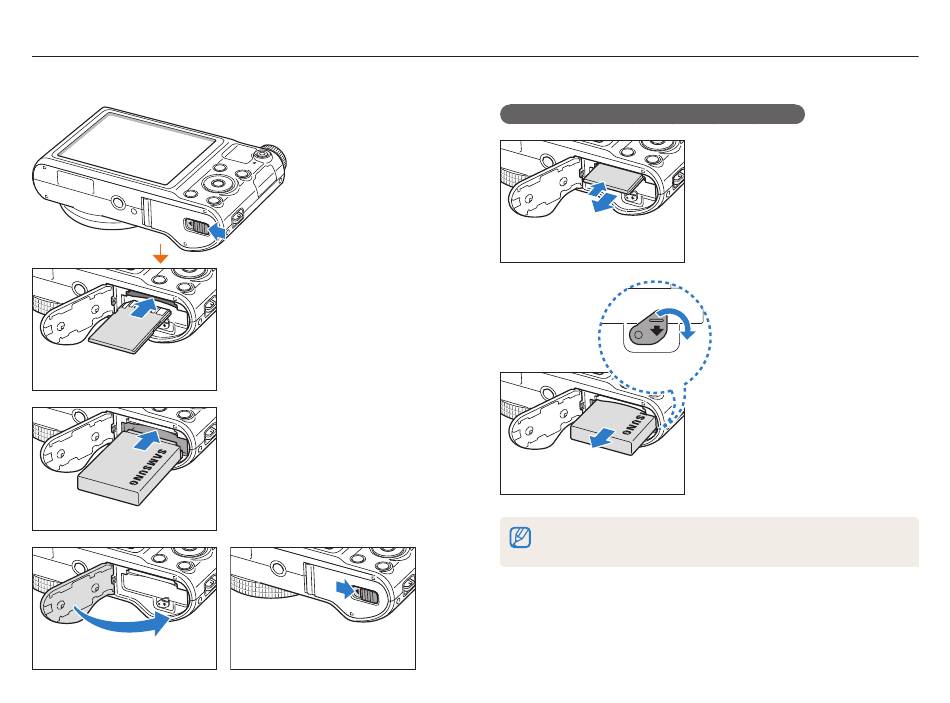 SAMSUNG

SAMSUNG