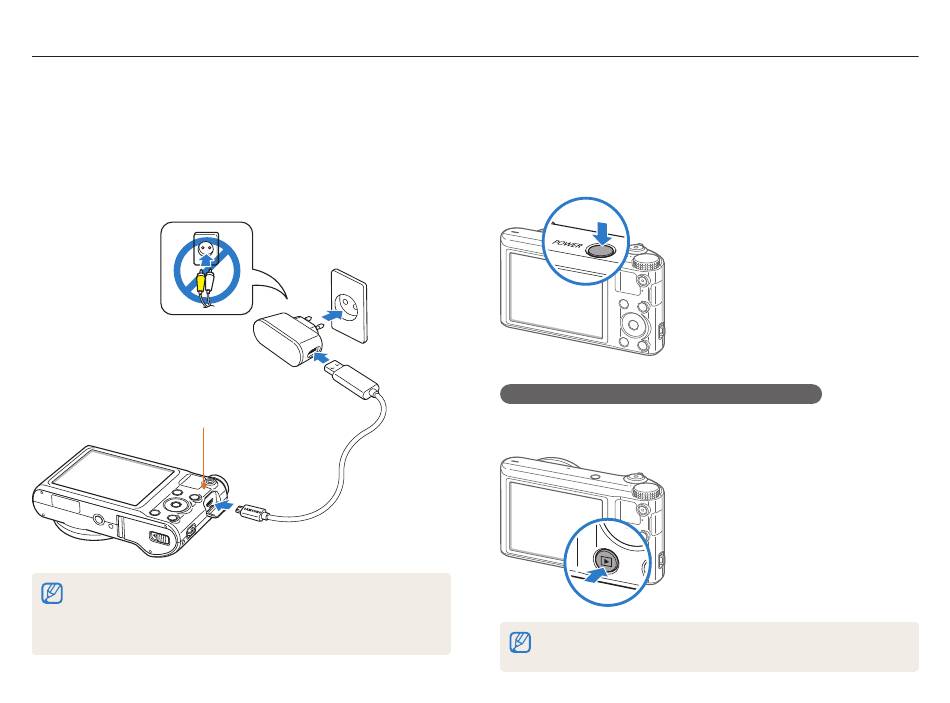 POWER