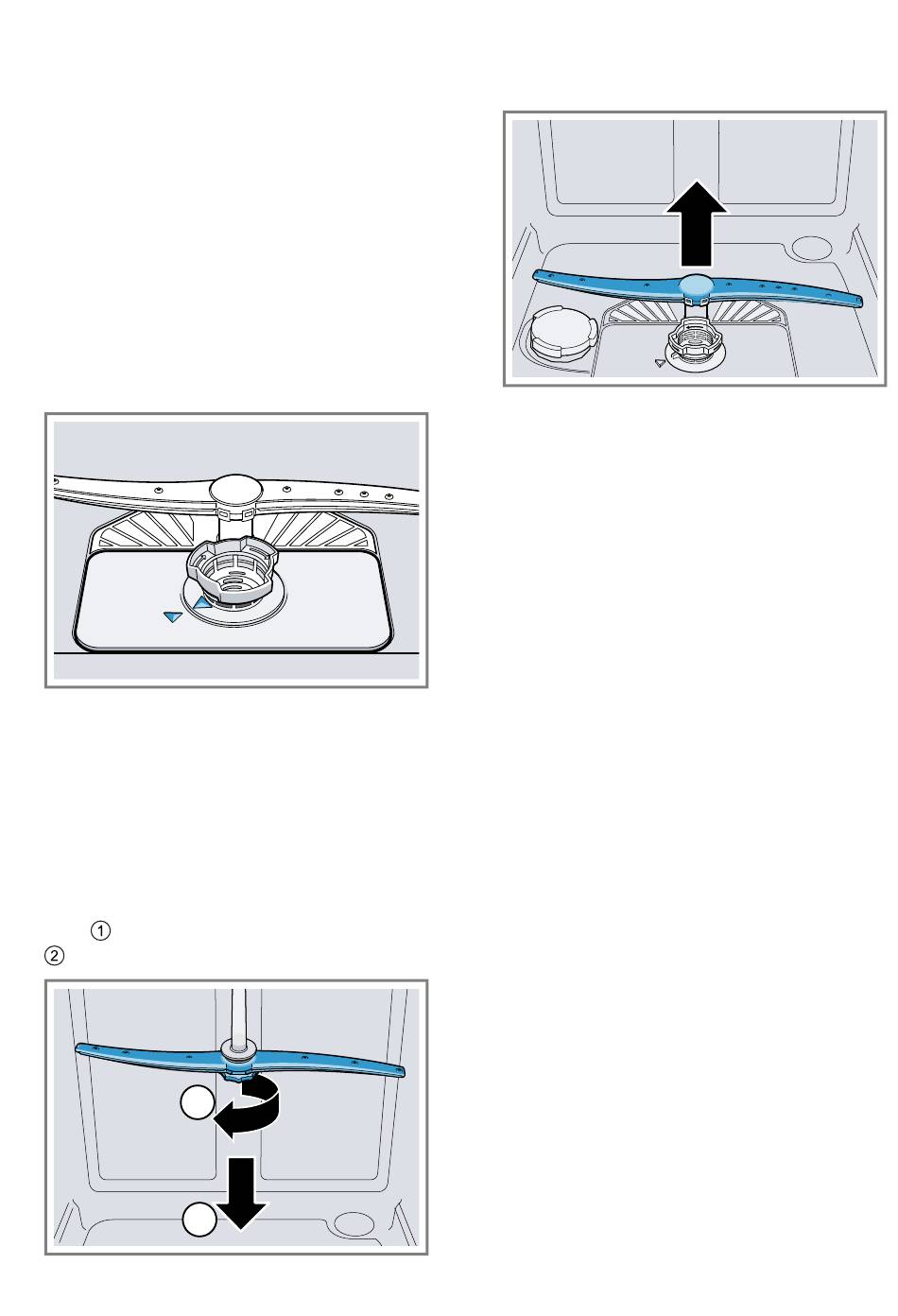 ①
②