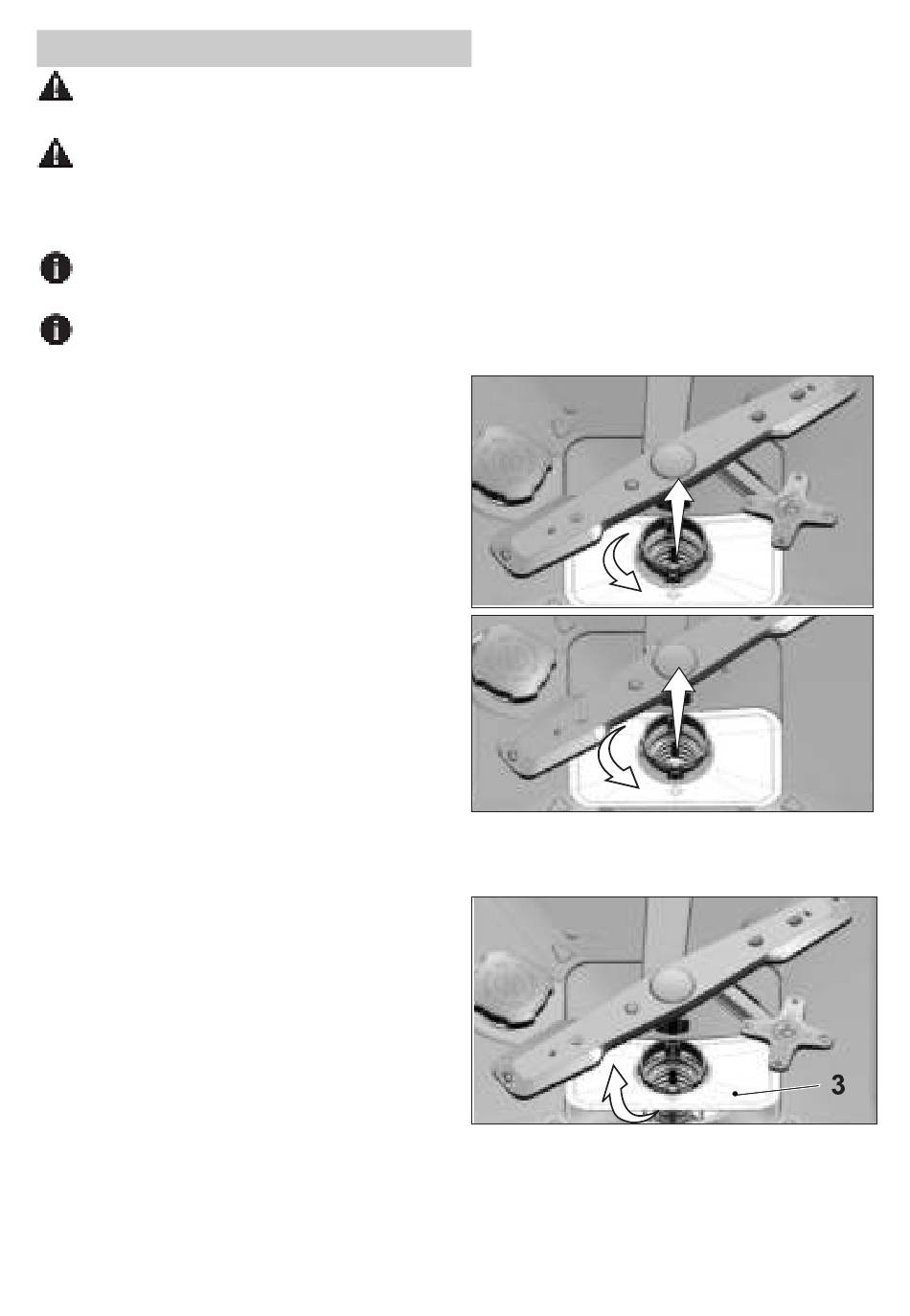 3