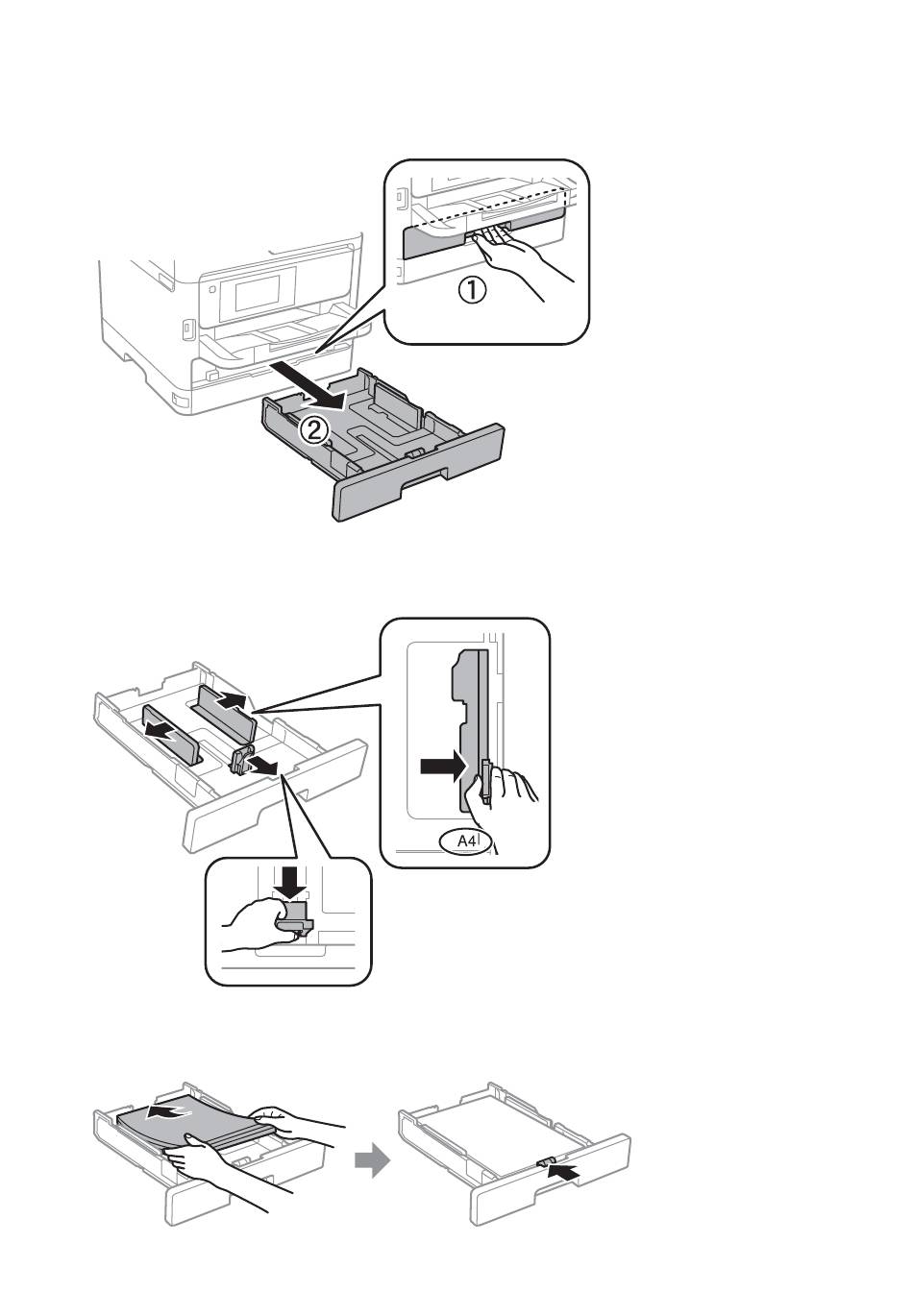 ①

②

A4