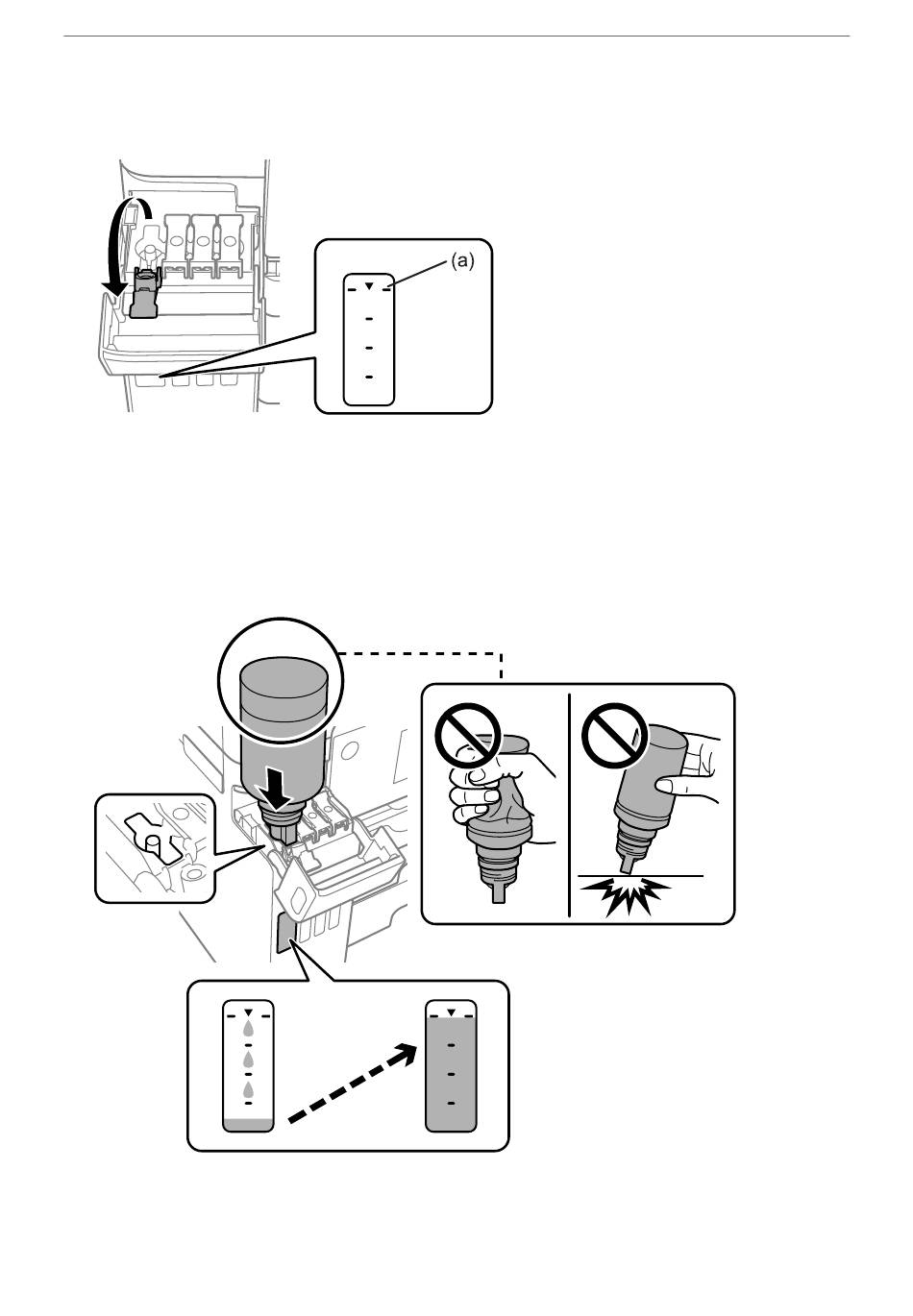 (a)