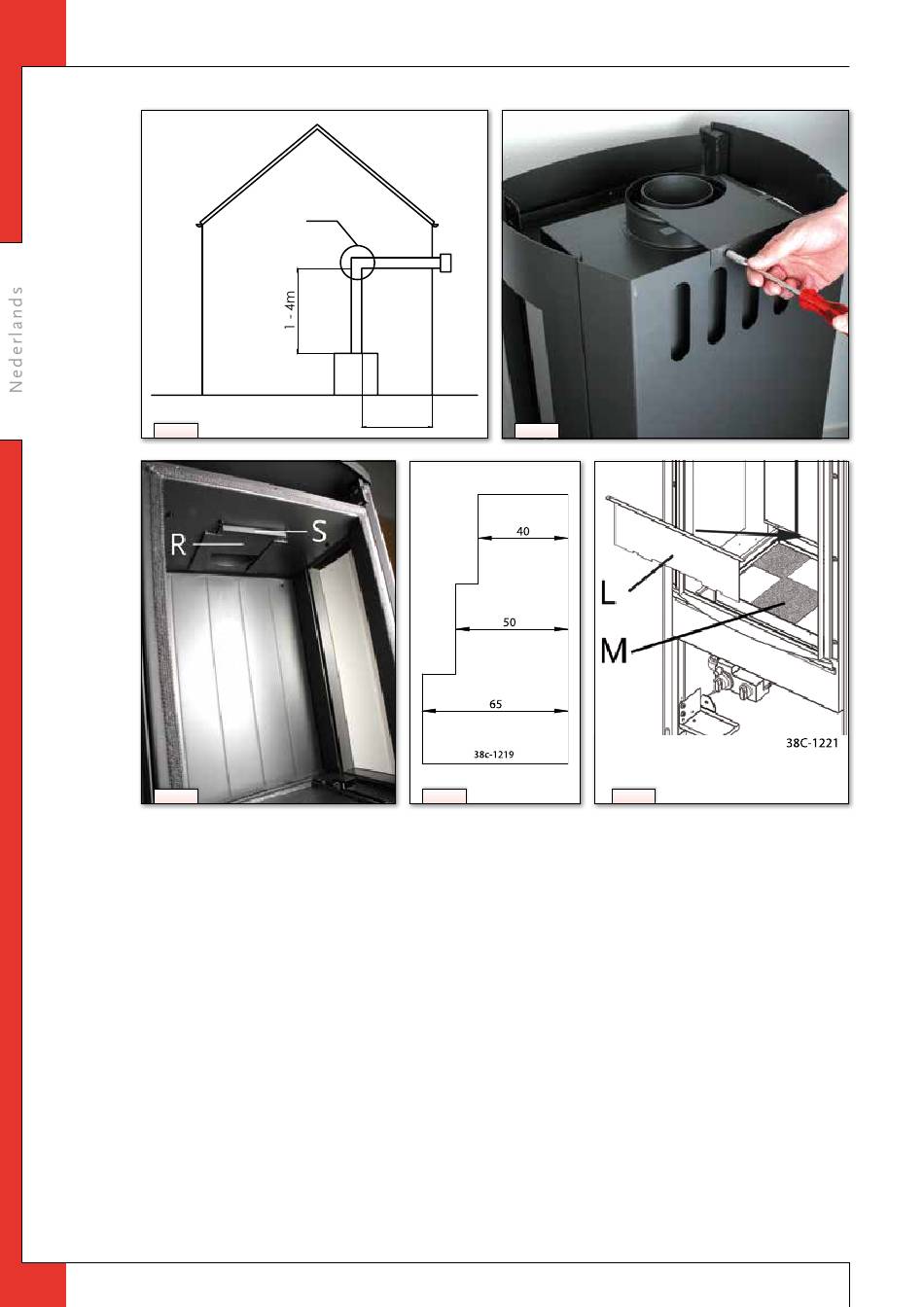 Nederlands

1 - 4m

R
S

40
50
65
38c-1219

L
M
38C-1221