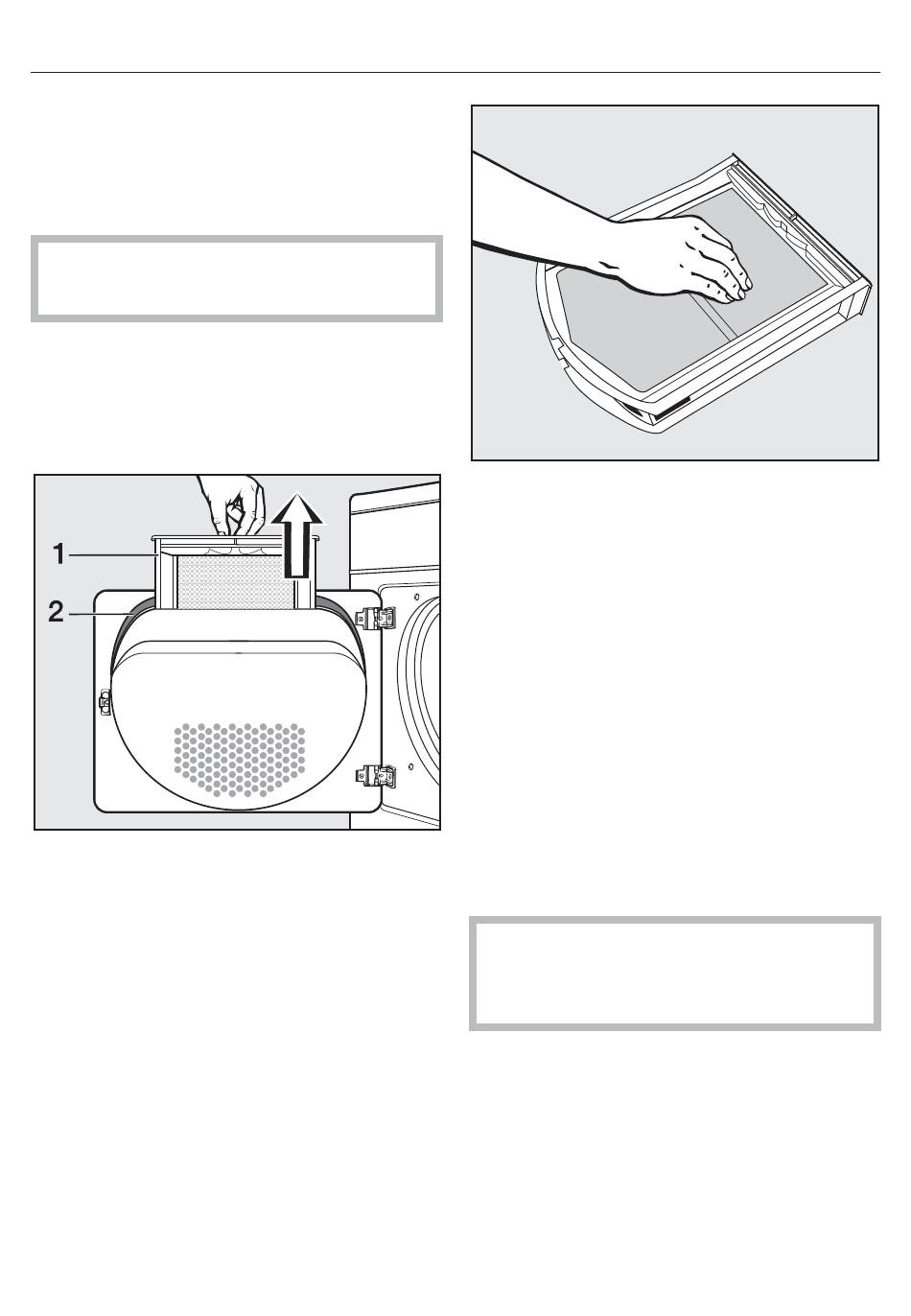 1
2