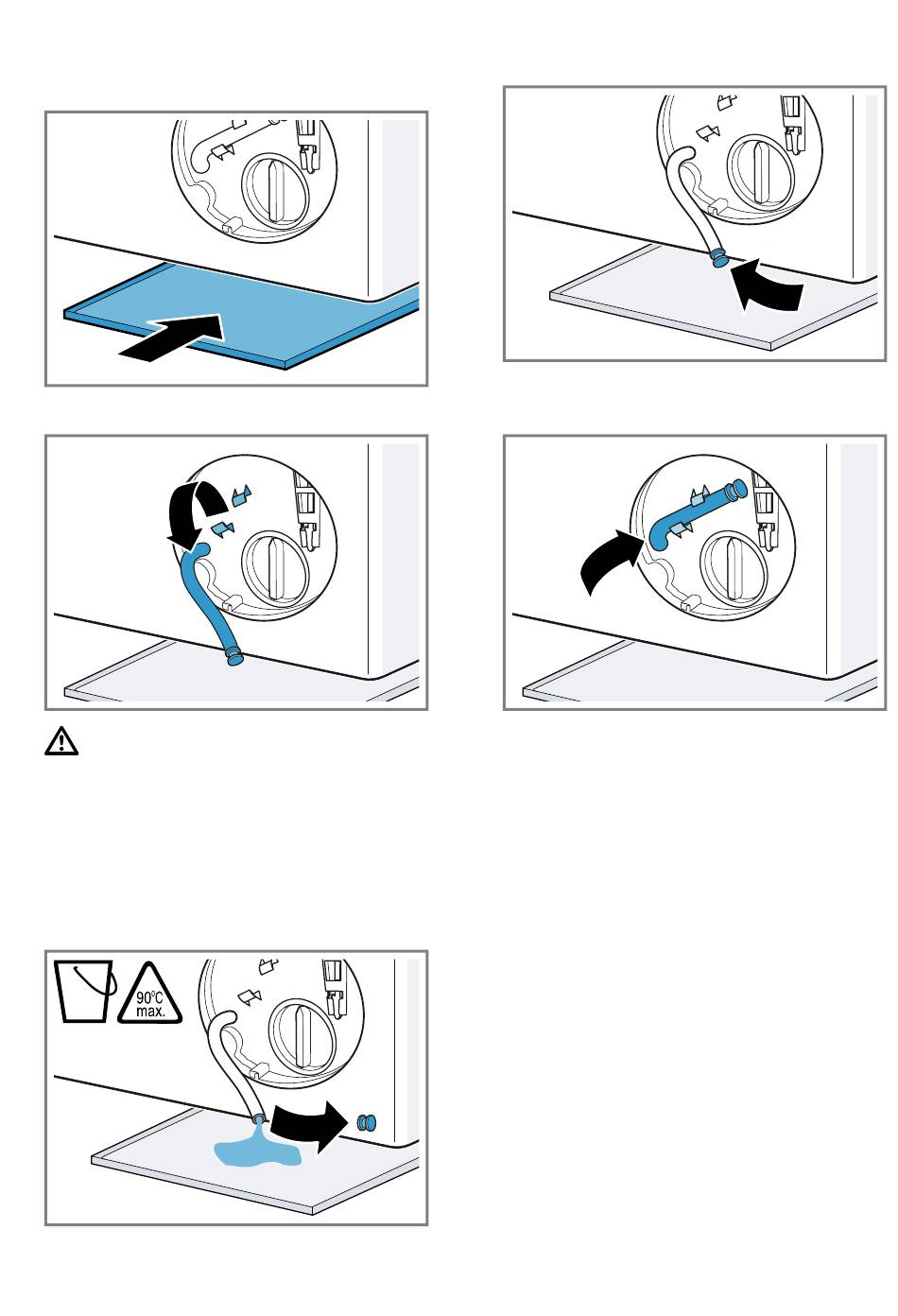 90°C
max.