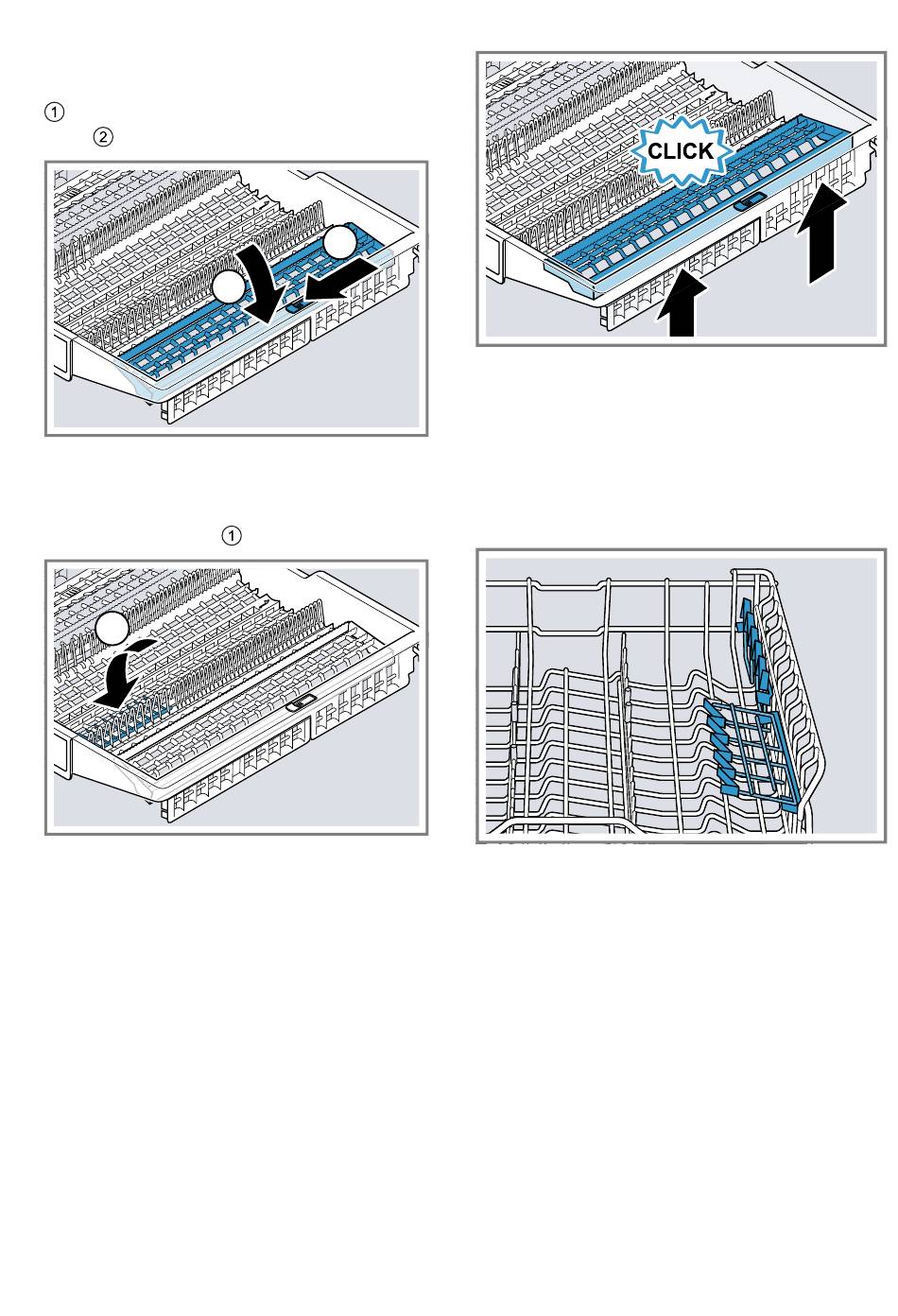 ①
②

CLICK

①