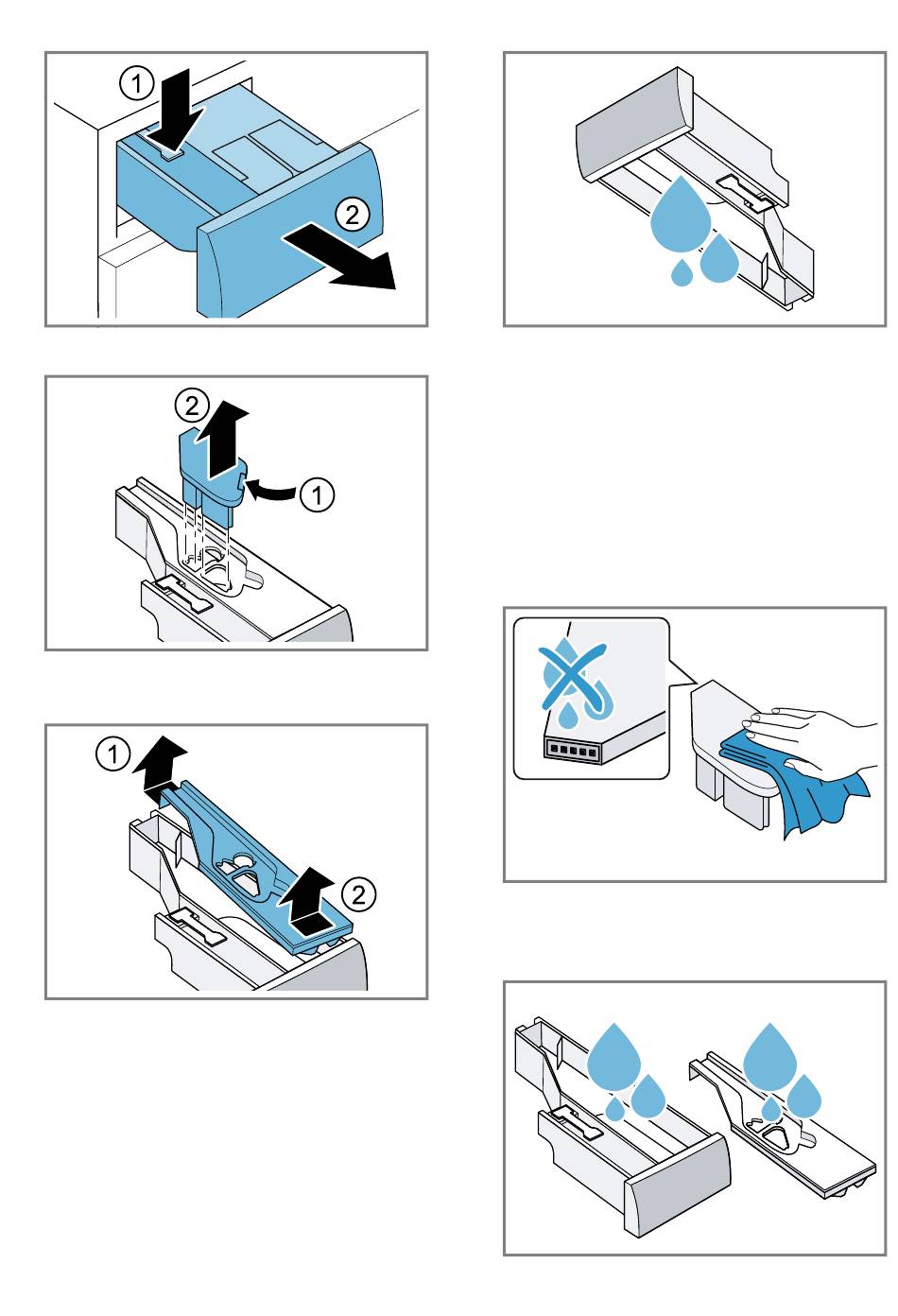 1
2

2
1

1
2